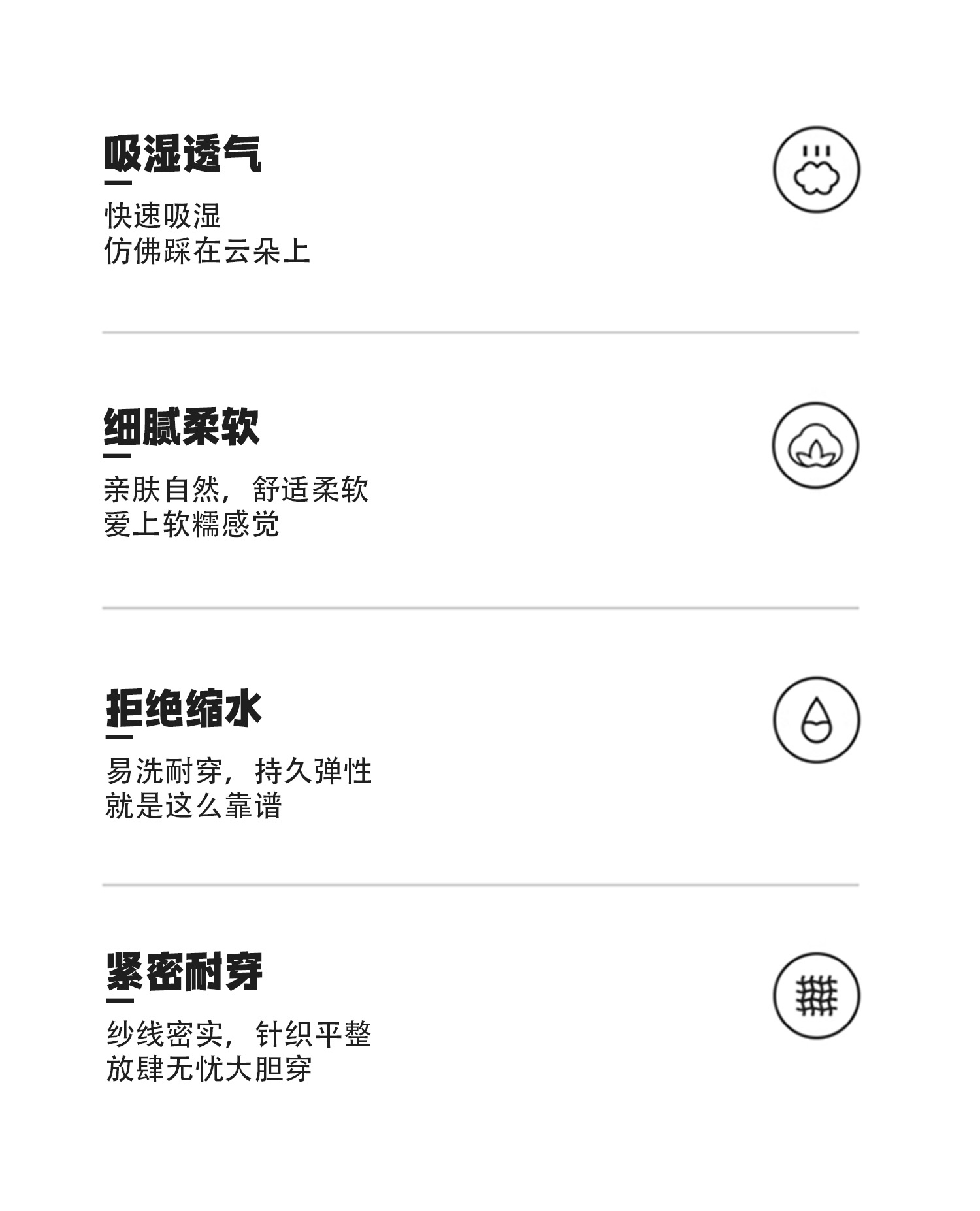 吸湿透气

快速吸湿
仿佛踩在云朵上

细腻柔软

亲肤自然，舒适柔软
爱上软糯感觉

拒绝缩水

易洗耐穿，持久弹性
就是这么靠谱

紧密耐穿

纱线密实，针织平整
放肆无忧大胆穿