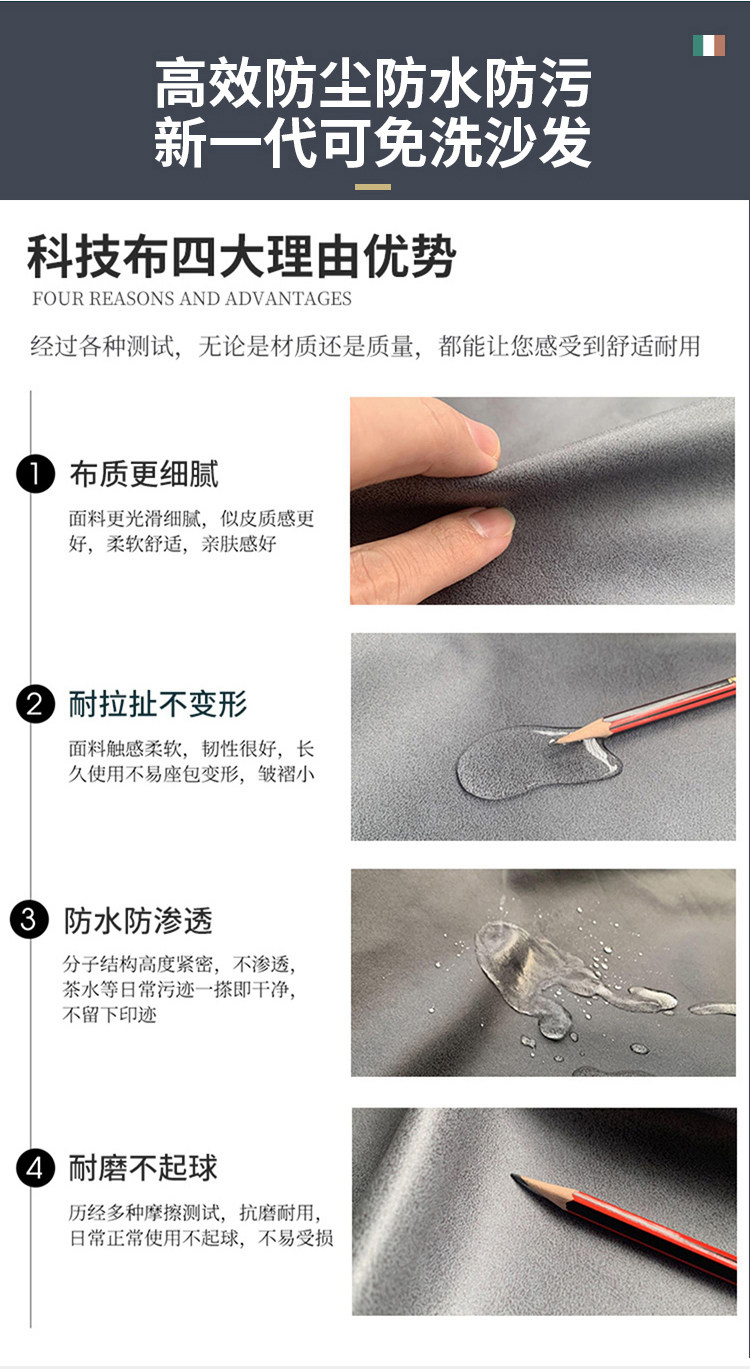 高效防尘防水防污
新一代可免洗沙发

科技布四大理由优势
FOUR REASONS AND ADVANTAGES
经过各种测试，无论是材质还是质量，都能让您感受到舒适耐用

1 布质更细腻
面料更光滑细腻，似皮质感更好，柔软舒适，亲肤感好

2 耐拉扯不变形
面料触感柔软，韧性很好，长久使用不易座包变形，皱褶小

3 防水防渗透
分子结构高度紧密，不渗透，茶水等日常污迹一擦即干净，不留下印迹

4 耐磨不起球
历经多种摩擦测试，抗磨耐用，日常正常使用不起球，不易受损