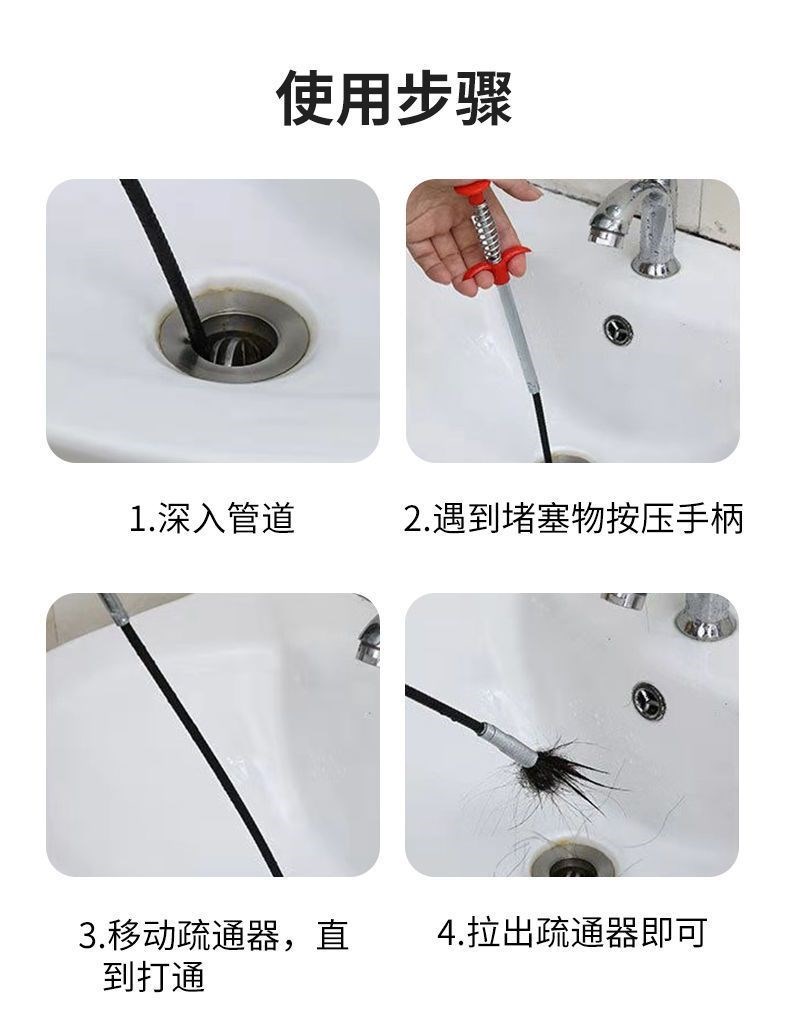 使用步骤

1.深入管道

2.遇到堵塞物按压手柄

3.移动疏通器，直到打通

4.拉出疏通器即可