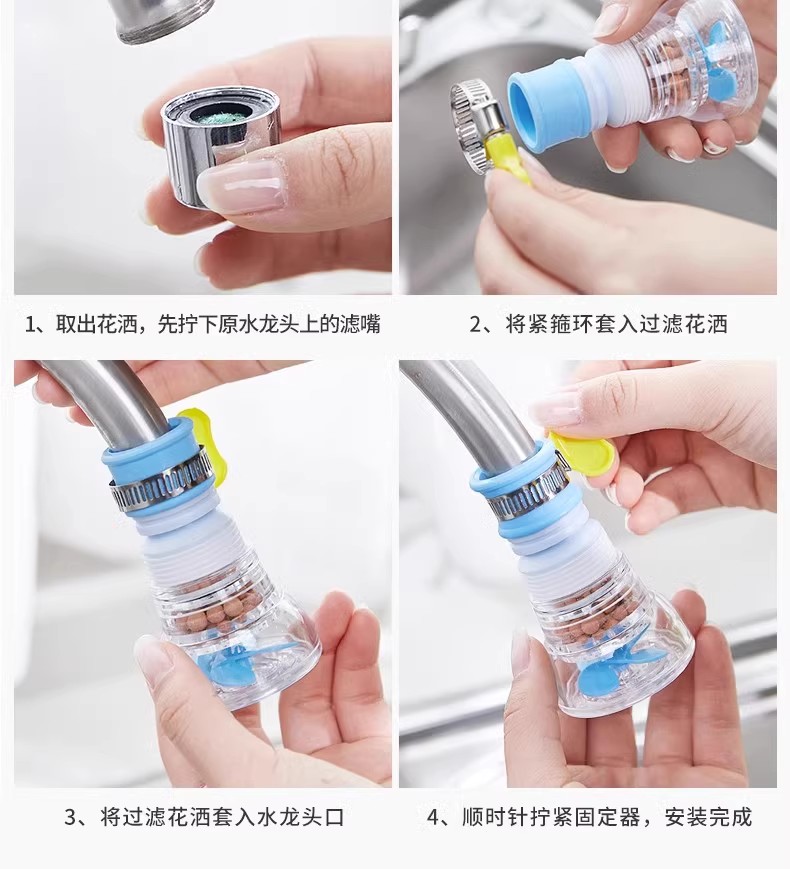 1、取出花洒，先拧下原水龙头上的滤嘴

2、将紧箍环套入过滤花洒

3、将过滤花洒套入水龙头口

4、顺时针拧紧固定器，安装完成