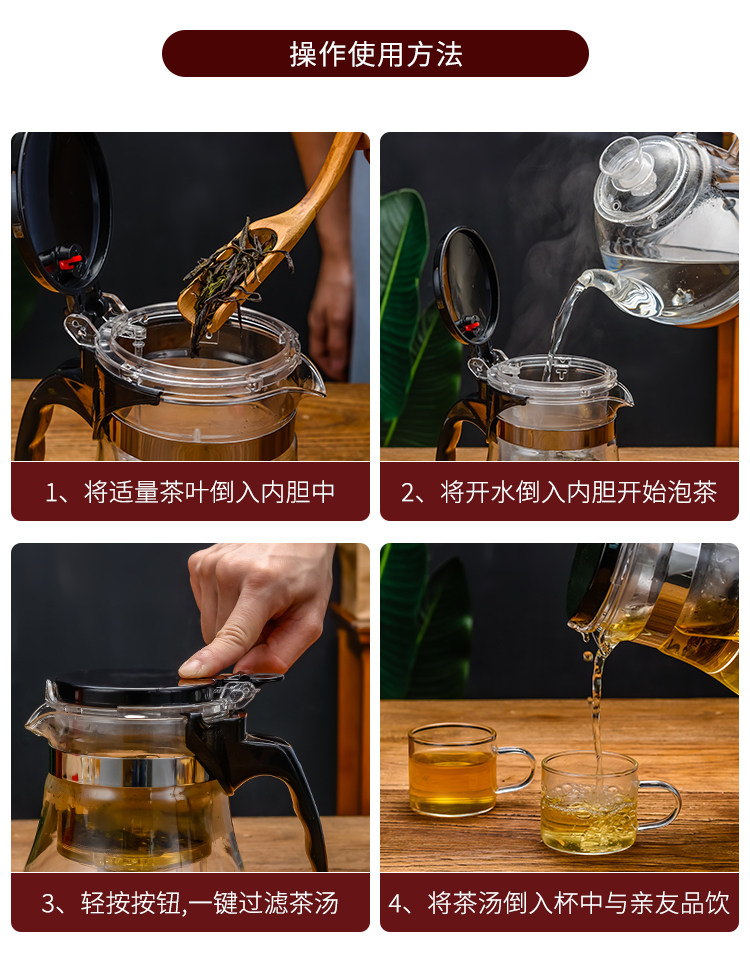 操作使用方法

1、将适量茶叶倒入内胆中

2、将开水倒入内胆开始泡茶

3、轻按按钮,一键过滤茶汤

4、将茶汤倒入杯中与亲友品饮