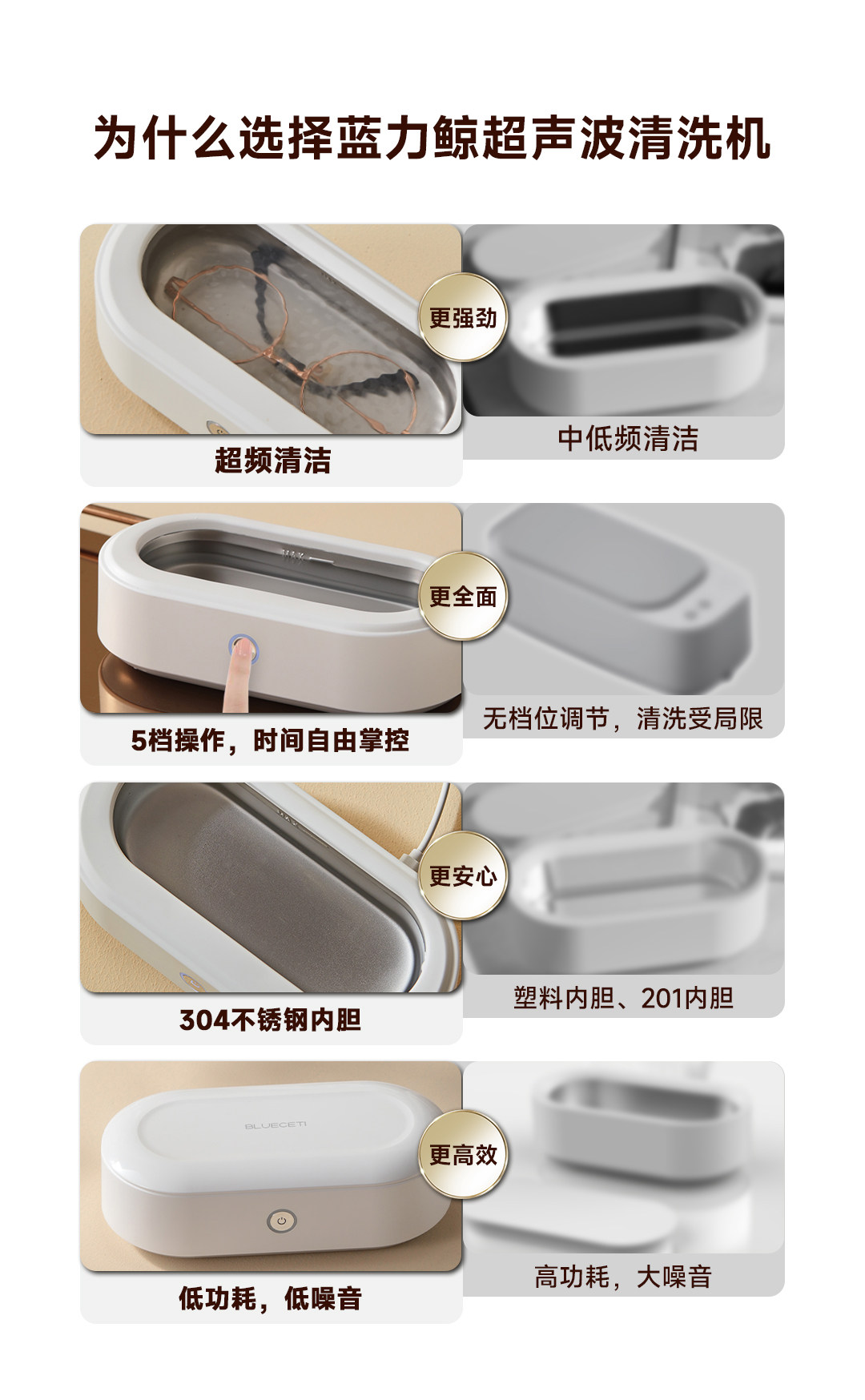 为什么选择蓝力鲸超声波清洗机

更强劲

超频清洁

中低频清洁

更全面

5档操作，时间自由掌控

无档位调节，清洗受局限

更安心

304不锈钢内胆

塑料内胆、201内胆

BLUECETI

更高效

低功耗，低噪音

高功耗，大噪音