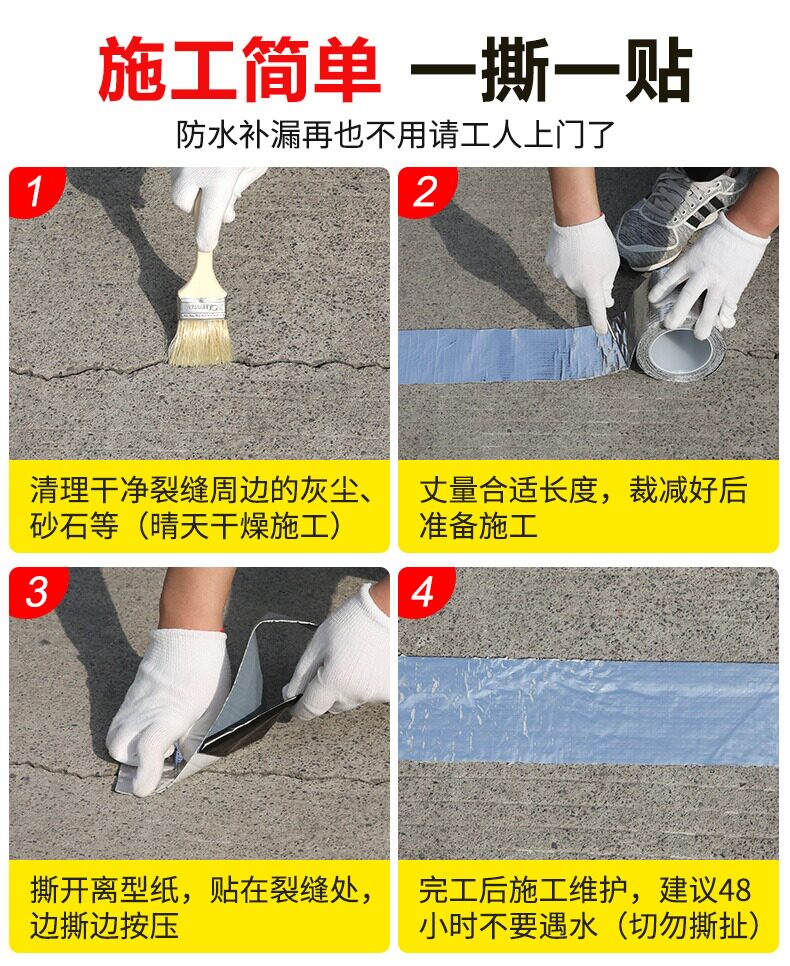 施工简单 一撕一贴
防水补漏再也不用请工人上门了

1
清理干净裂缝周边的灰尘、砂石等（晴天干燥施工）

2
丈量合适长度，裁减好后准备施工

3
撕开离型纸，贴在裂缝处，边撕边按压

4
完工后施工维护，建议48小时不要遇水（切勿撕扯）