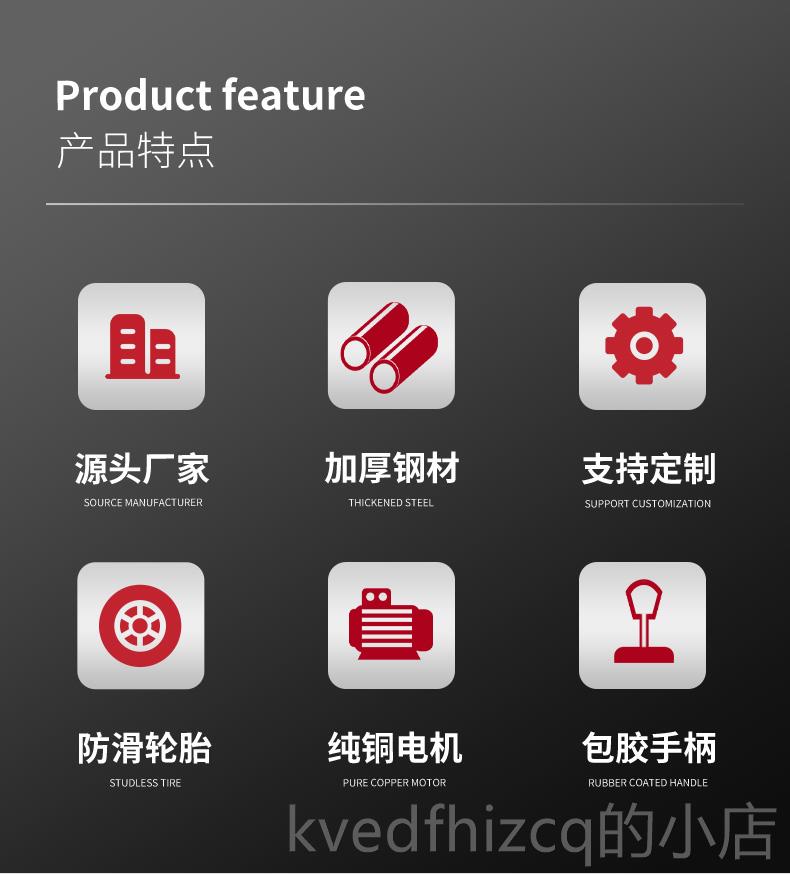 Product feature
产品特点

源头厂家
SOURCE MANUFACTURER

加厚钢材
THICKENED STEEL

支持定制
SUPPORT CUSTOMIZATION

防滑轮胎
STUDLESS TIRE

纯铜电机
PURE COPPER MOTOR

包胶手柄
RUBBER COATED HANDLE

kvedfhizcq的小店