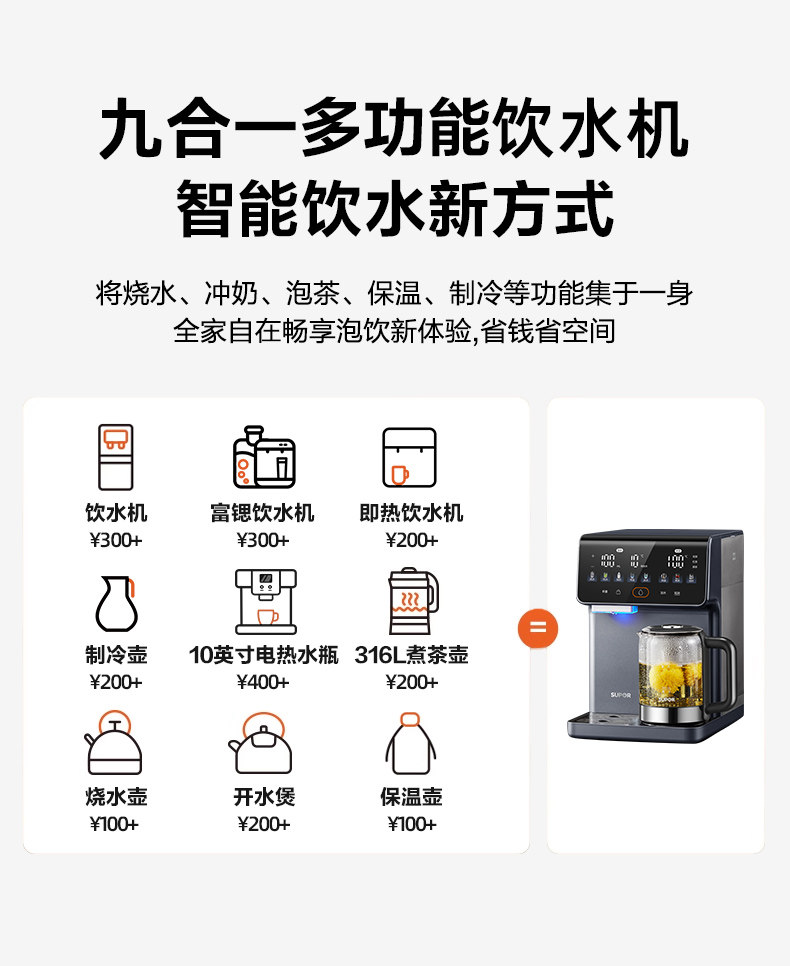 九合一多功能饮水机
智能饮水新方式

将烧水、冲奶、泡茶、保温、制冷等功能集于一身
全家自在畅享泡饮新体验,省钱省空间

饮水机
¥300+

富锶饮水机
¥300+

即热饮水机
¥200+

制冷壶
¥200+

10英寸电热水瓶
¥400+

316L煮茶壶
¥200+

烧水壶
¥100+

开水煲
¥200+

保温壶
¥100+

=

SUPOR