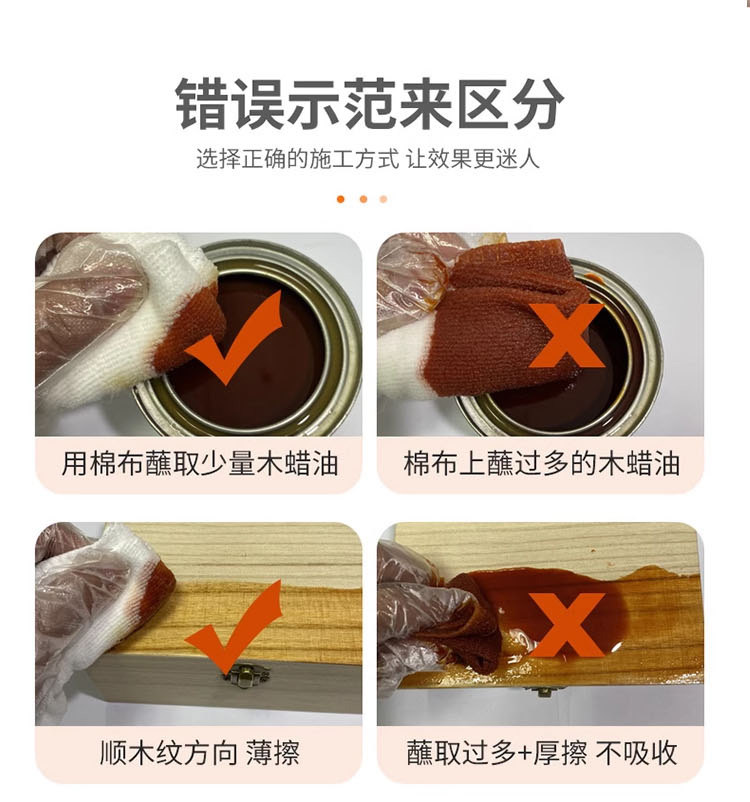 错误示范来区分

选择正确的施工方式 让效果更迷人

用棉布蘸取少量木蜡油

棉布上蘸过多的木蜡油

顺木纹方向 薄擦

蘸取过多+厚擦 不吸收