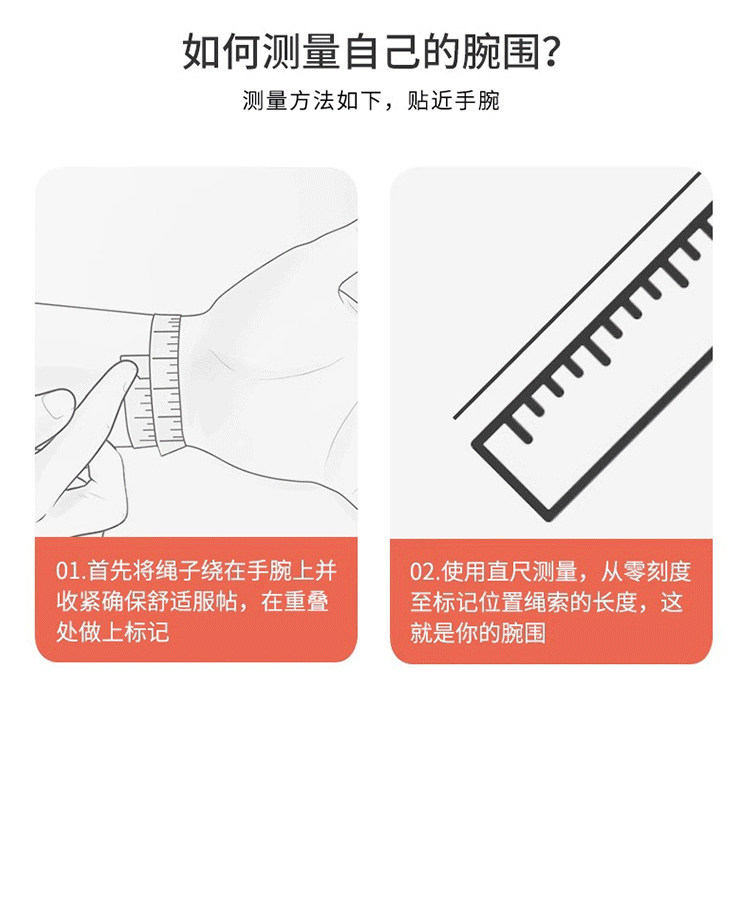 如何测量自己的腕围？

测量方法如下，贴近手腕

01.首先将绳子绕在手腕上并收紧确保舒适服帖，在重叠处做上标记

02.使用直尺测量，从零刻度至标记位置绳索的长度，这就是你的腕围