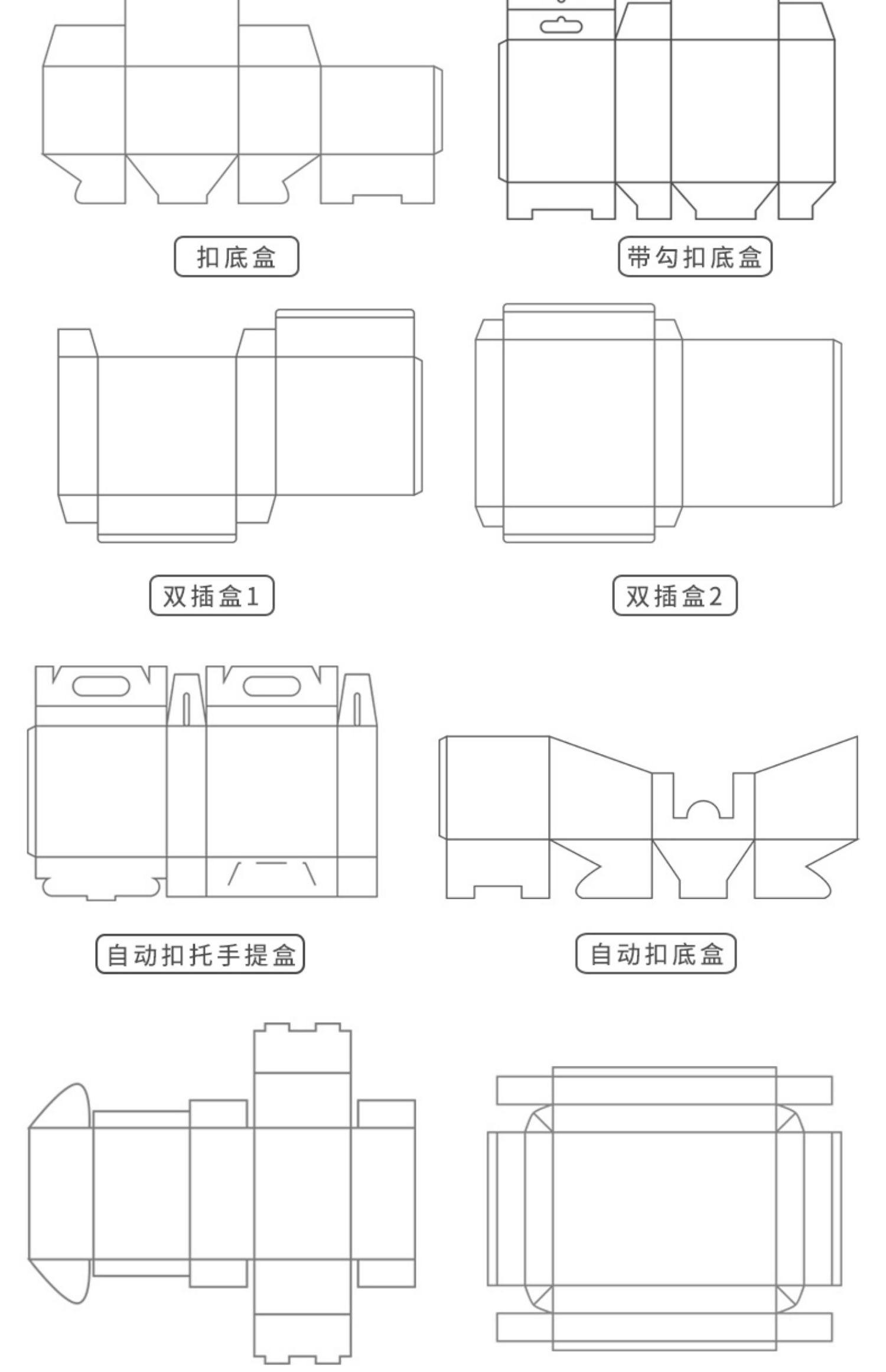 扣底盒

带勾扣底盒

双插盒1

双插盒2

自动扣托手提盒

自动扣底盒