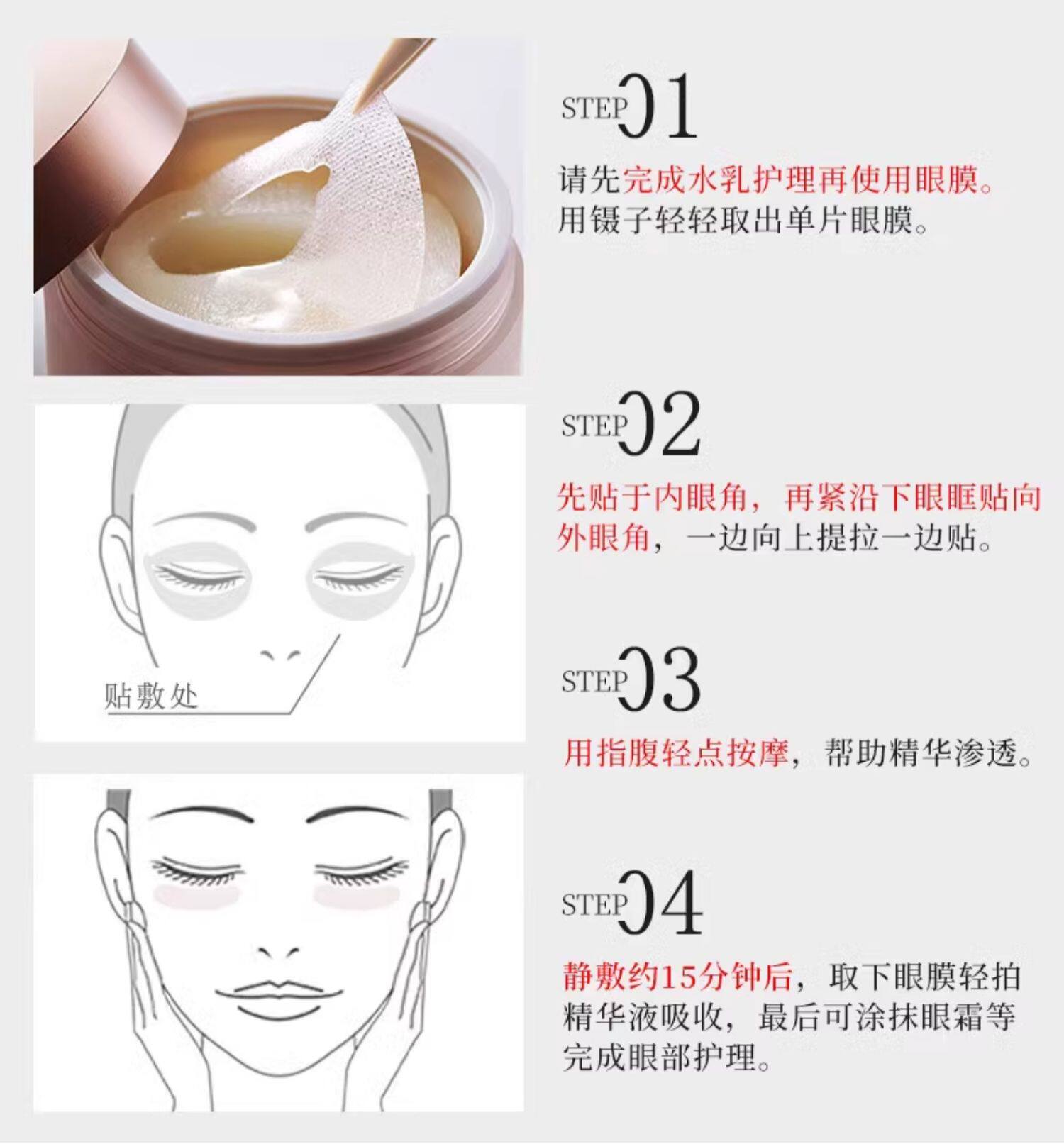 STEP 01

请先完成水乳护理再使用眼膜。用镊子轻轻取出单片眼膜。

贴敷处

STEP 02

先贴于内眼角，再紧沿下眼眶贴向外眼角，一边向上提拉一边贴。

STEP 03

用指腹轻点按摩，帮助精华渗透。

STEP 04

静敷约15分钟后，取下眼膜轻拍精华液吸收，最后可涂抹眼霜等完成眼部护理。