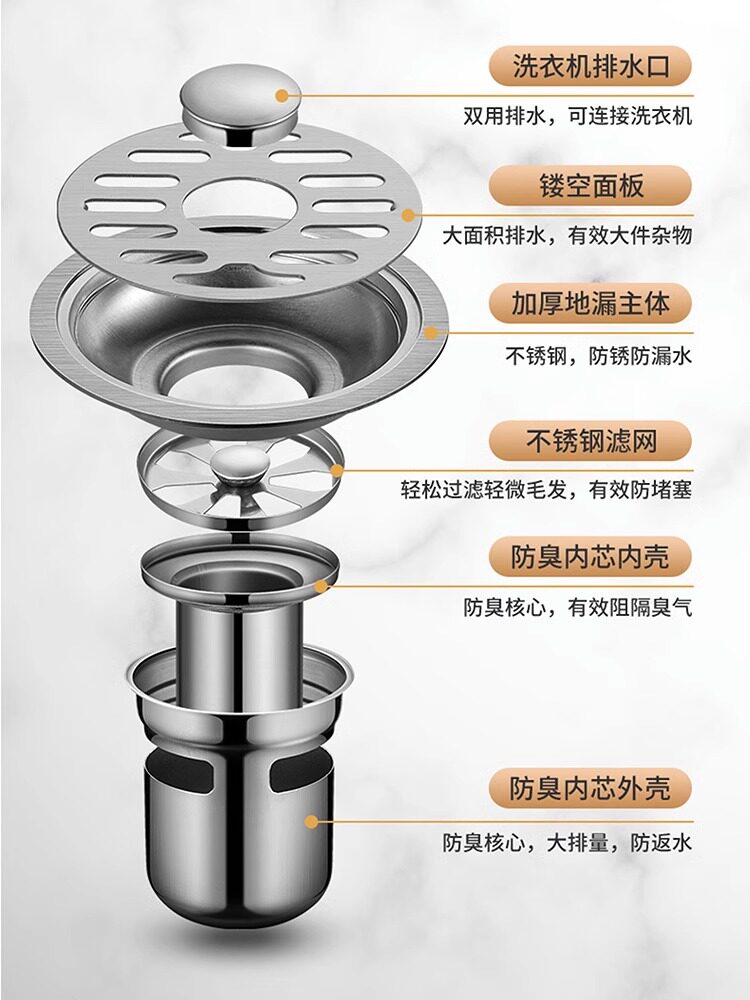 洗衣机排水口

双用排水，可连接洗衣机

镂空面板

大面积排水，有效大件杂物

加厚地漏主体

不锈钢，防锈防漏水

不锈钢滤网

轻松过滤轻微毛发，有效防堵塞

防臭内芯内壳

防臭核心，有效阻隔臭气

防臭内芯外壳

防臭核心，大排量，防返水