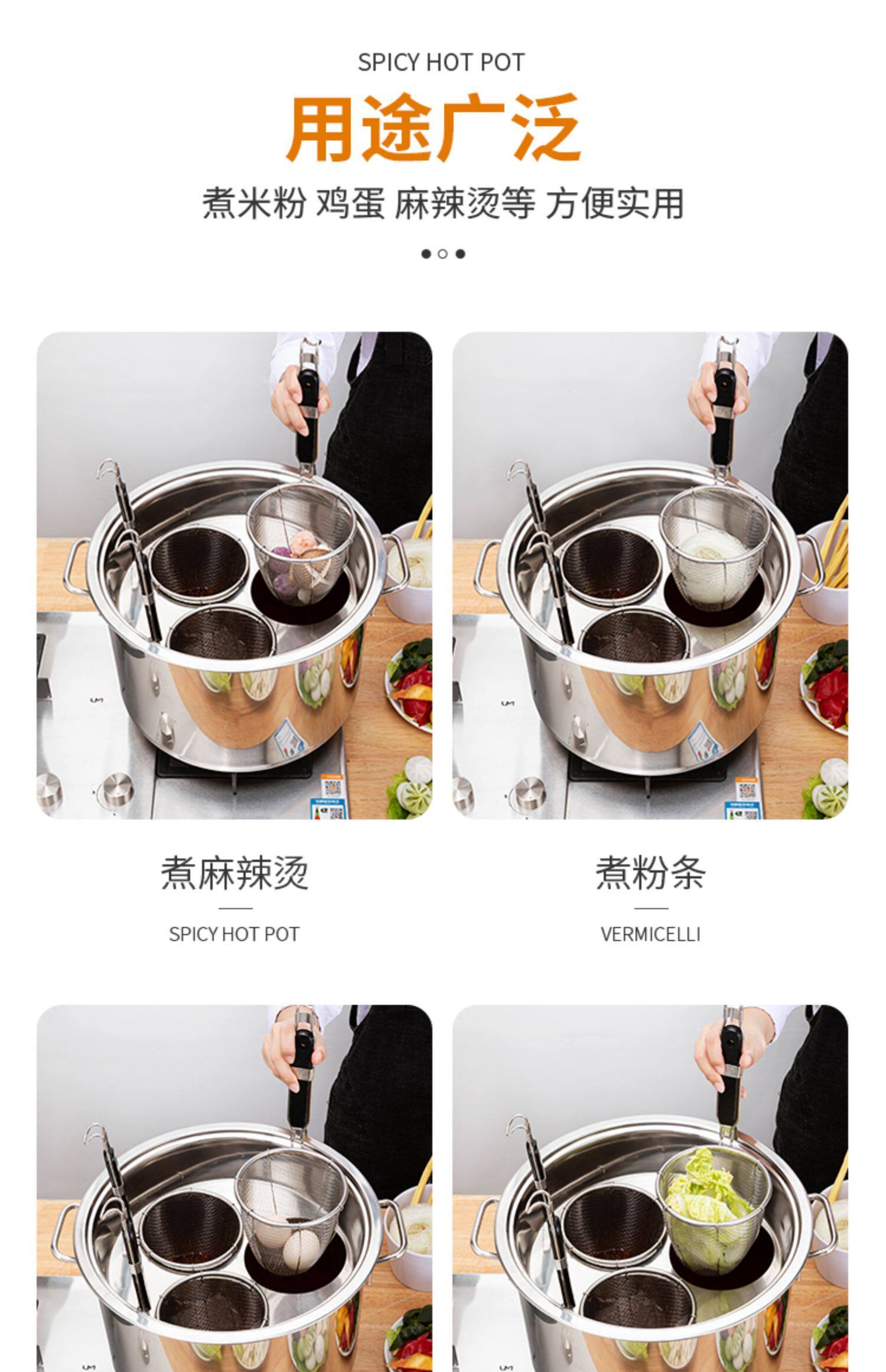 SPICY HOT POT

用途广泛

煮米粉 鸡蛋 麻辣烫等 方便实用

煮麻辣烫

SPICY HOT POT

煮粉条

VERMICELLI