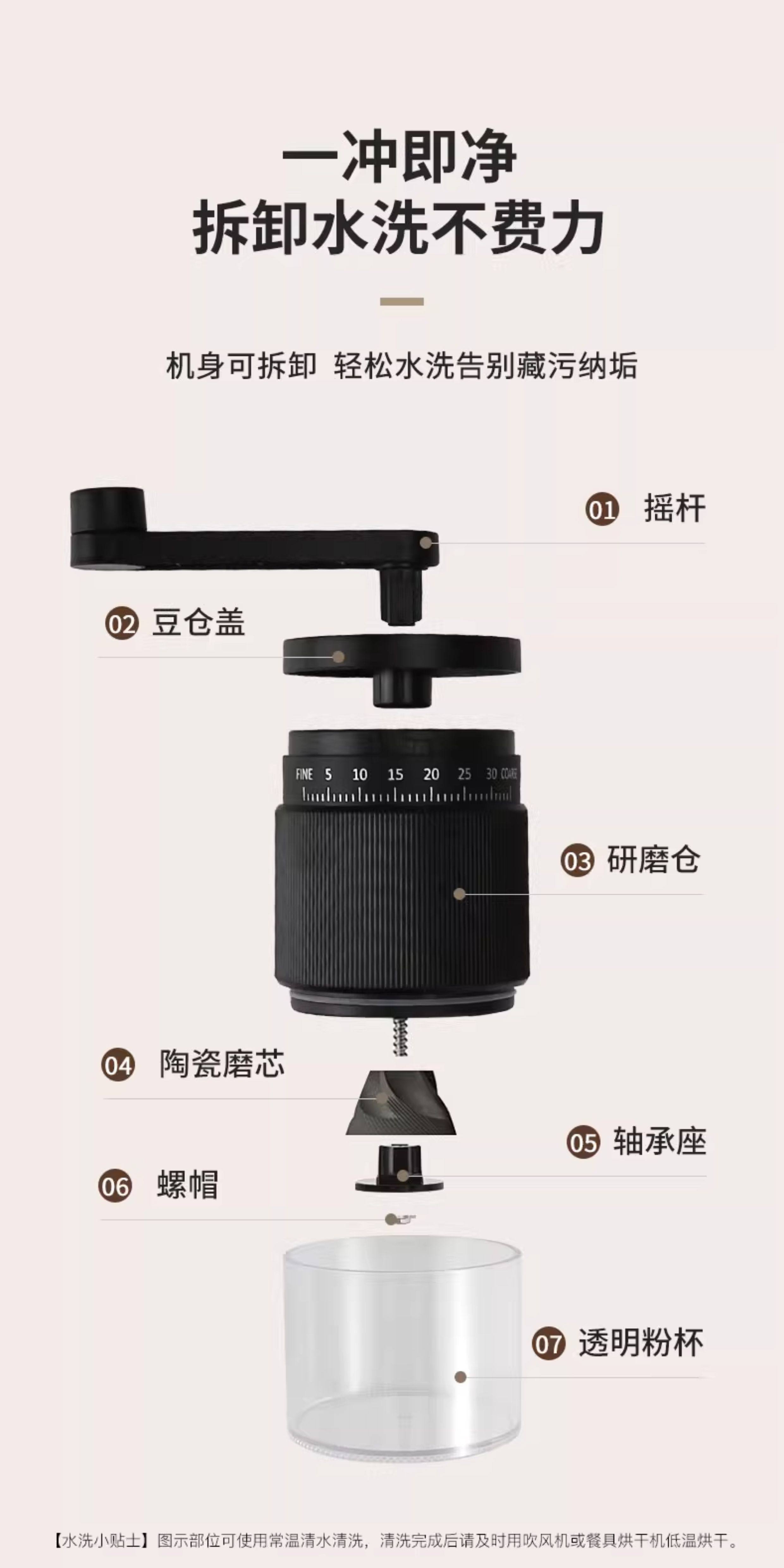 一冲即净
拆卸水洗不费力

机身可拆卸 轻松水洗告别藏污纳垢

01 摇杆

02 豆仓盖

FINE 5 10 15 20 25 30 COARSE

03 研磨仓

04 陶瓷磨芯

05 轴承座

06 螺帽

07 透明粉杯

【水洗小贴士】图示部位可使用常温清水清洗，清洗完成后请及时用吹风机或餐具烘干机低温烘干。