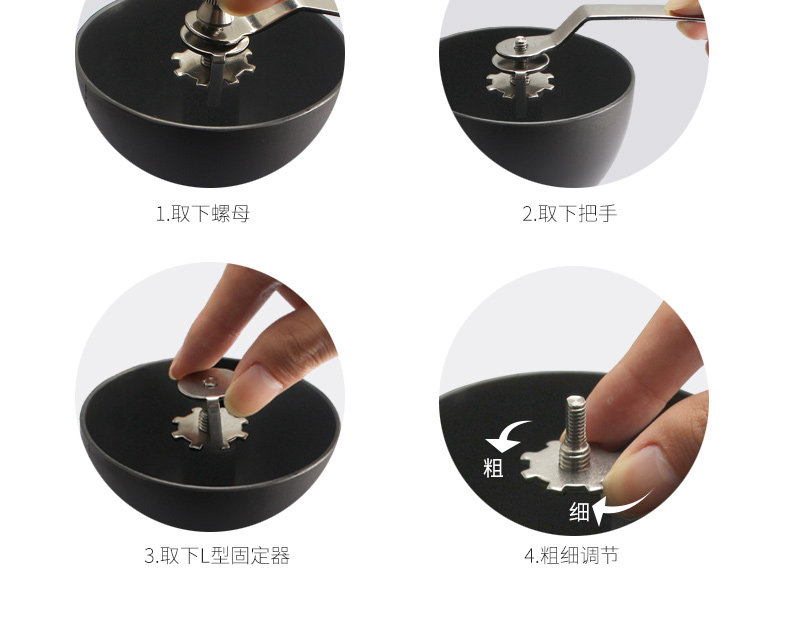 1.取下螺母

2.取下把手

3.取下L型固定器

粗

细

4.粗细调节