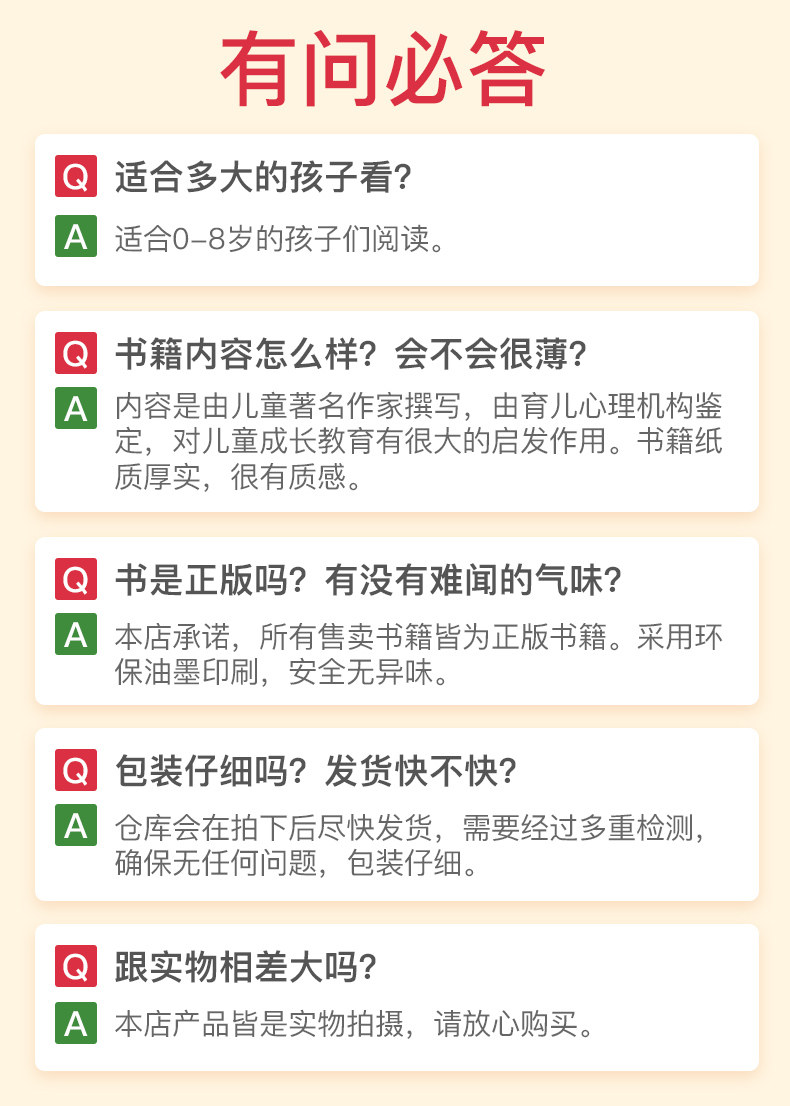 有问必答

Q 适合多大的孩子看?

A 适合0-8岁的孩子们阅读。

Q 书籍内容怎么样?会不会很薄?

A 内容是由儿童著名作家撰写,由育儿心理机构鉴定,对儿童成长教育有很大的启发作用。书籍纸质厚实,很有质感。

Q 书是正版吗?有没有难闻的气味?

A 本店承诺,所有售卖书籍皆为正版书籍。采用环保油墨印刷,安全无异味。

Q 包装仔细吗?发货快不快?

A 仓库会在拍下后尽快发货,需要经过多重检测,确保无任何问题,包装仔细。

Q 跟实物相差大吗?

A 本店产品皆是实物拍摄,请放心购买。