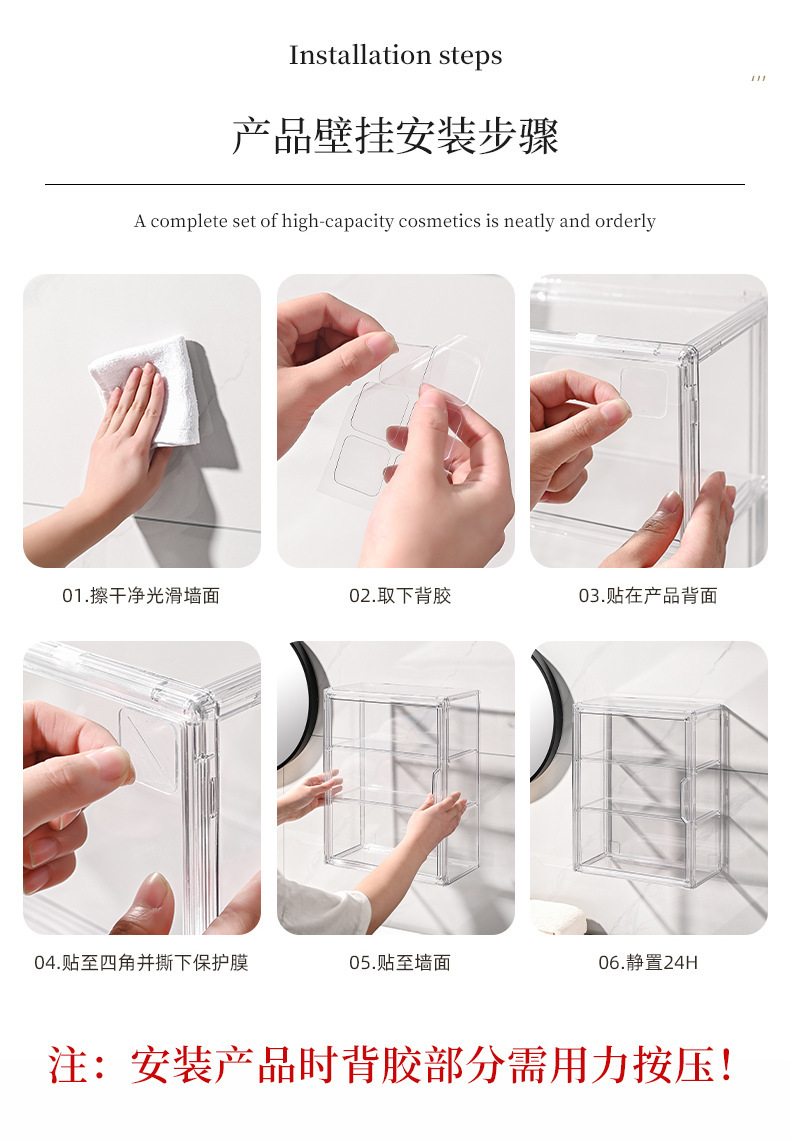 Installation steps

产品壁挂安装步骤

A complete set of high-capacity cosmetics is neatly and orderly

01.擦干净光滑墙面

02.取下背胶

03.贴在产品背面

04.贴至四角并撕下保护膜

05.贴至墙面

06.静置24H

注：安装产品时背胶部分需用力按压！