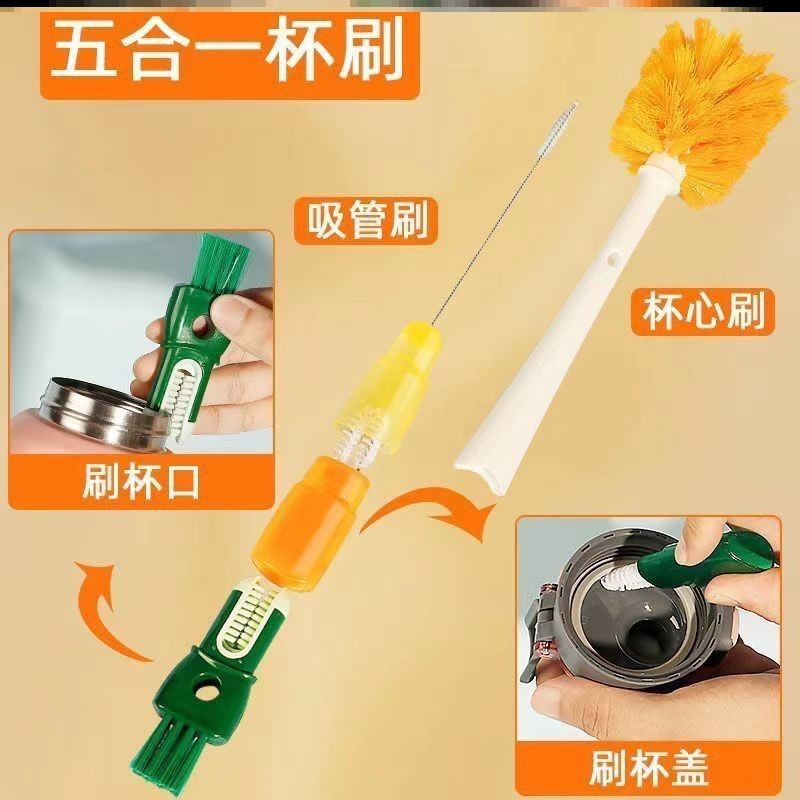 五合一杯刷

吸管刷

杯心刷

刷杯口

刷杯盖