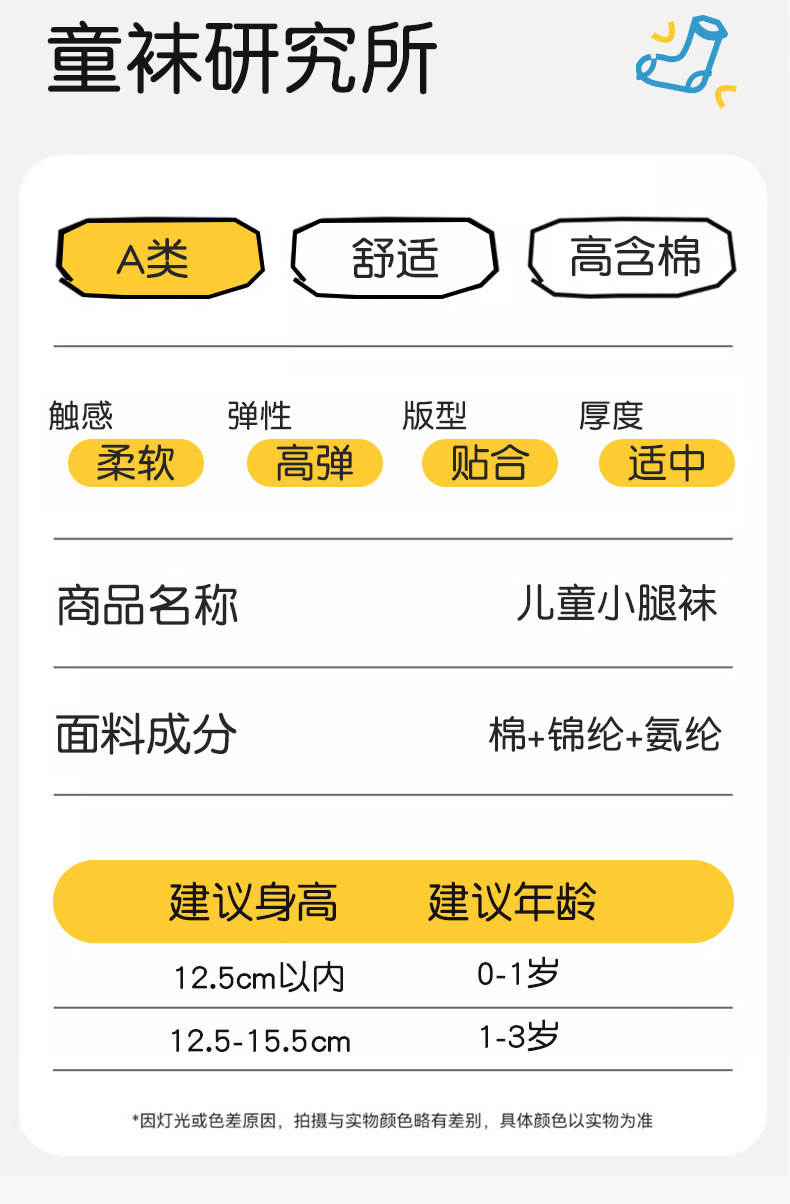 童袜研究所

A类 舒适 高含棉

触感
柔软

弹性
高弹

版型
贴合

厚度
适中

商品名称 儿童小腿袜

面料成分 棉+锦纶+氨纶

| 建议身高 | 建议年龄 |
|---|---|
| 12.5cm以内 | 0-1岁 |
| 12.5-15.5cm | 1-3岁 |

*因灯光或色差原因，拍摄与实物颜色略有差别，具体颜色以实物为准