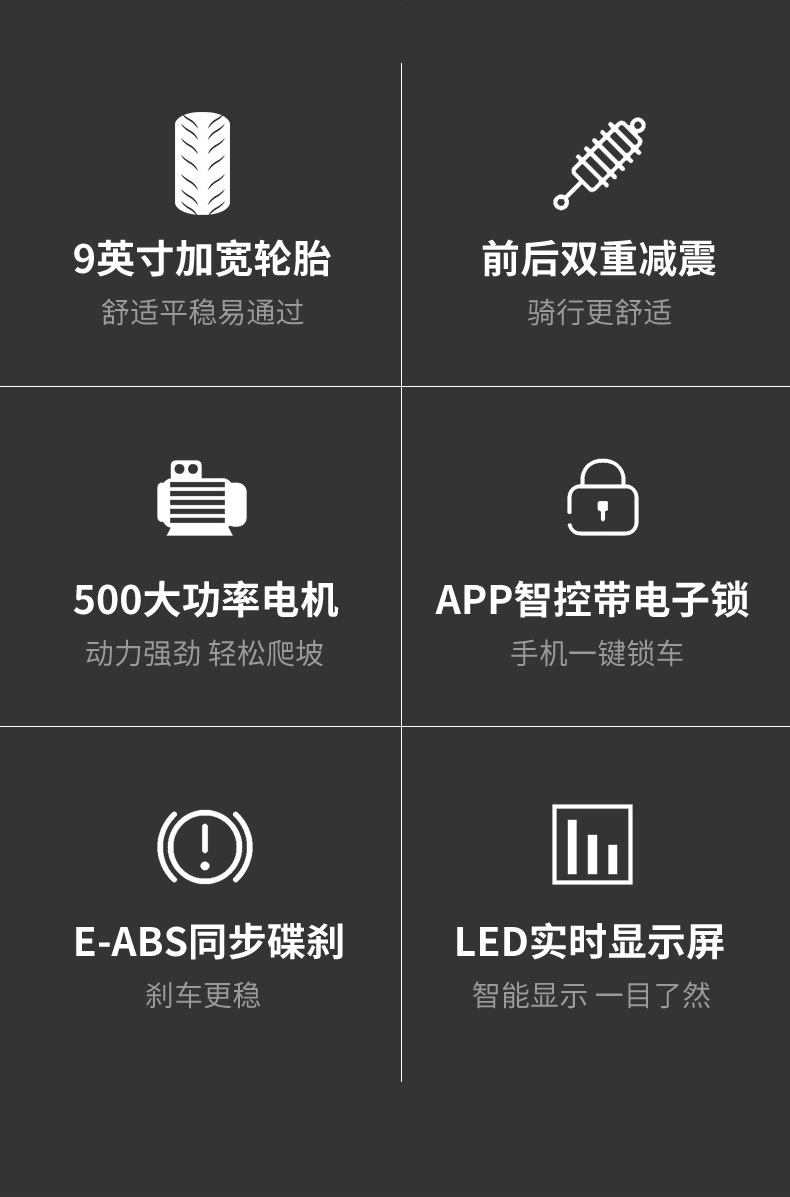 9英寸加宽轮胎
舒适平稳易通过

前后双重减震
骑行更舒适

500大功率电机
动力强劲 轻松爬坡

APP智控带电子锁
手机一键锁车

E-ABS同步碟刹
刹车更稳

LED实时显示屏
智能显示 一目了然