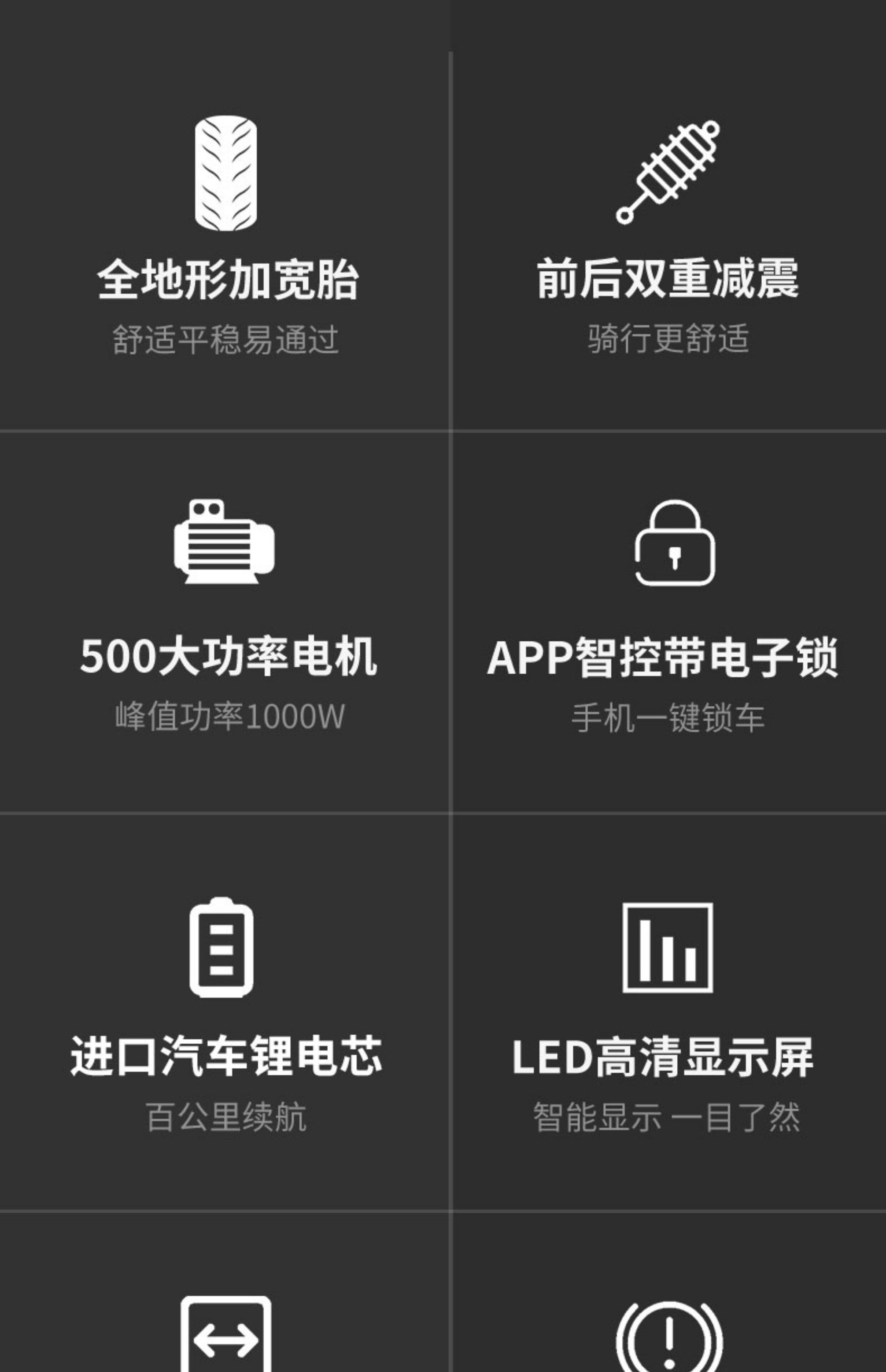 全地形加宽胎
舒适平稳易通过

前后双重减震
骑行更舒适

500大功率电机
峰值功率1000W

APP智控带电子锁
手机一键锁车

进口汽车锂电芯
百公里续航

LED高清显示屏
智能显示 一目了然