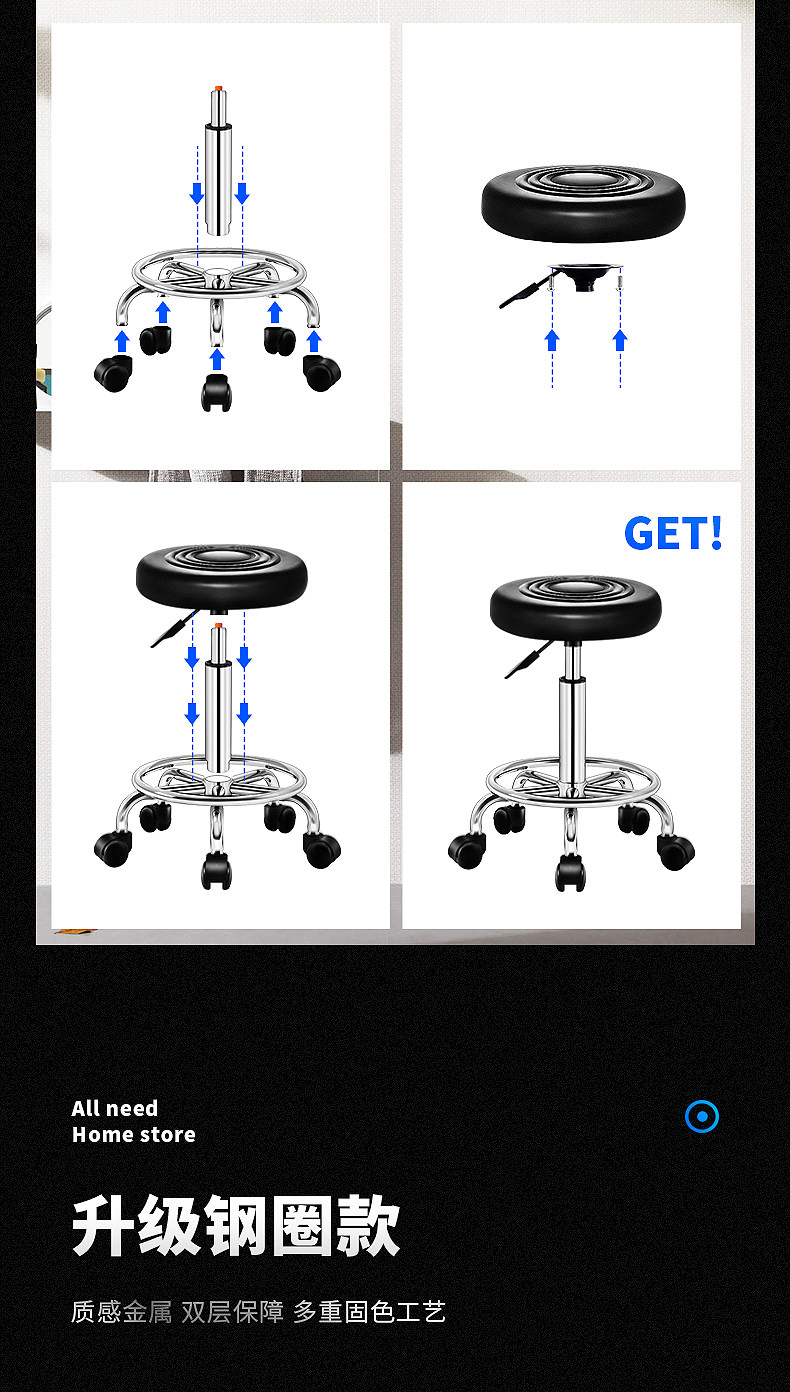 GET!

All need
Home store

升级钢圈款

质感金属 双层保障 多重固色工艺