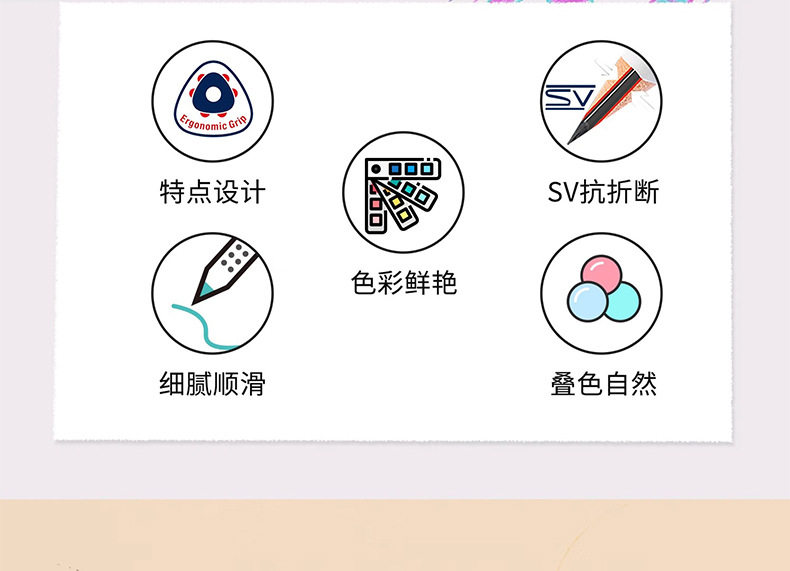 Ergonomic Grip

特点设计

SV

SV抗折断

色彩鲜艳

细腻顺滑

叠色自然