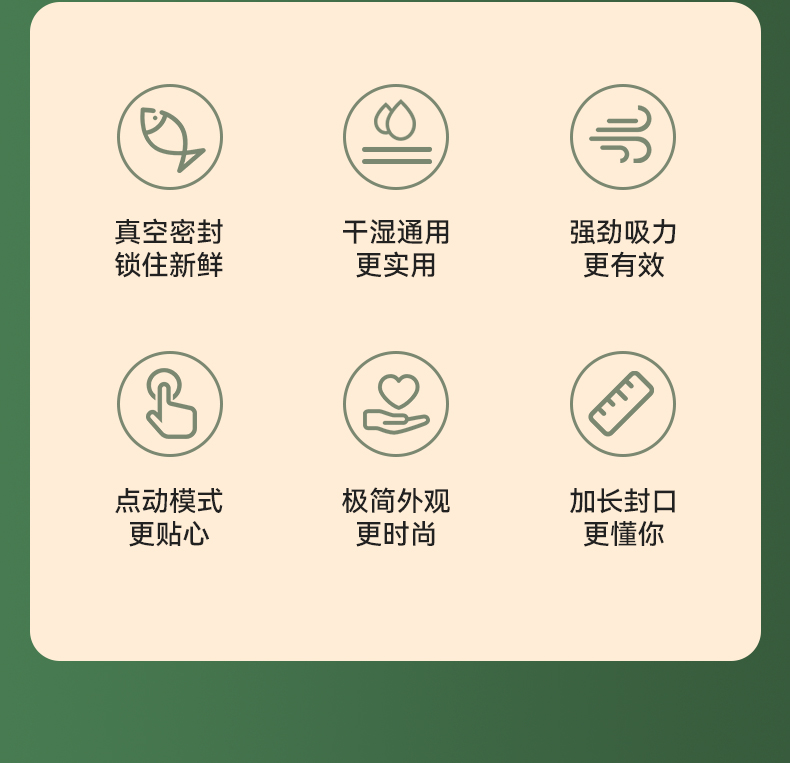 真空密封
锁住新鲜

干湿通用
更实用

强劲吸力
更有效

点动模式
更贴心

极简外观
更时尚

加长封口
更懂你