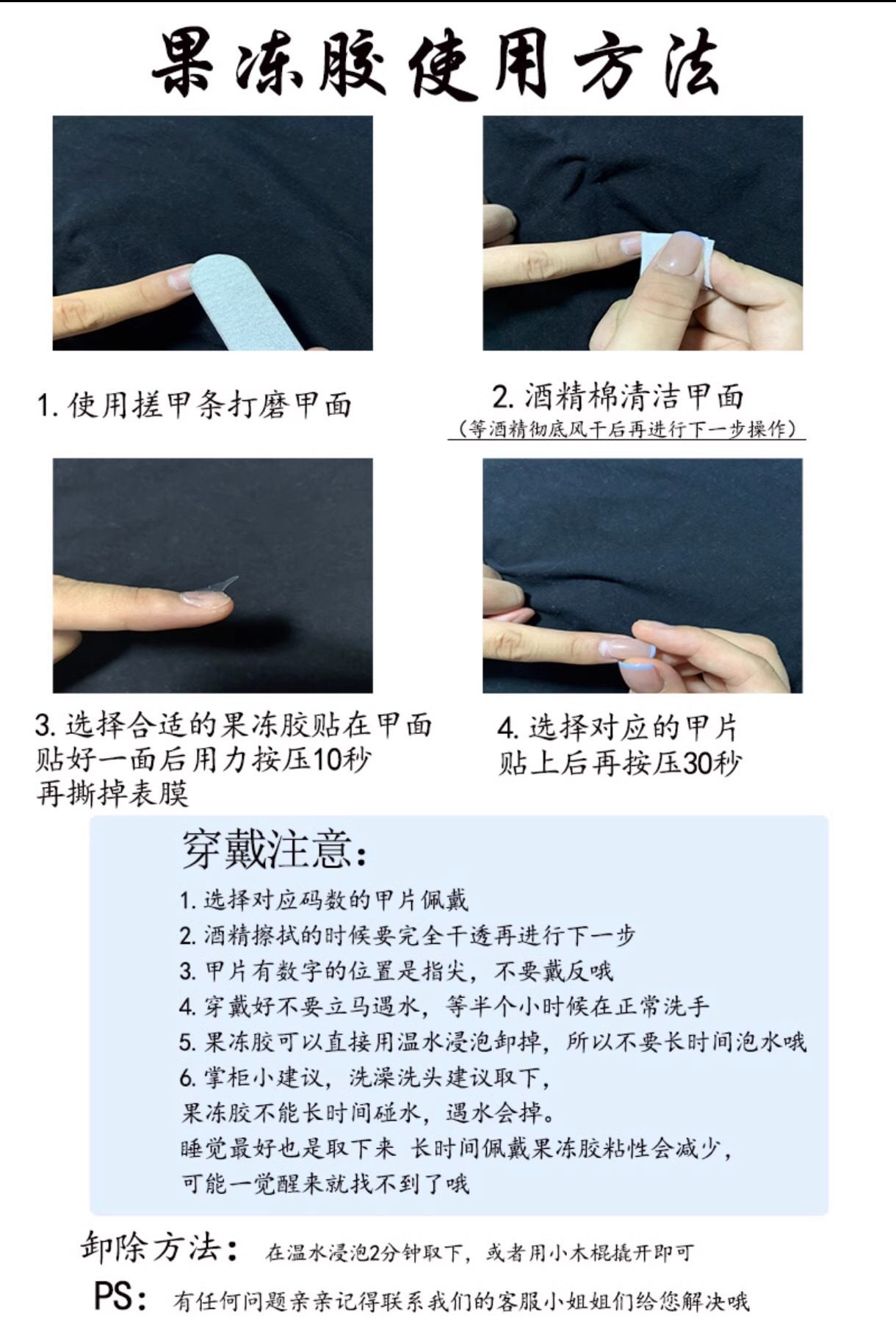 果冻胶使用方法

1. 使用搓甲条打磨甲面

2. 酒精棉清洁甲面
（等酒精彻底风干后再进行下一步操作）

3. 选择合适的果冻胶贴在甲面
贴好一面后用力按压10秒
再撕掉表膜

4. 选择对应的甲片
贴上后再按压30秒

穿戴注意：
1. 选择对应码数的甲片佩戴
2. 酒精擦拭的时候要完全干透再进行下一步
3. 甲片有数字的位置是指尖，不要戴反哦
4. 穿戴好不要立马遇水，等半个小时候在正常洗手
5. 果冻胶可以直接用温水浸泡卸掉，所以不要长时间泡水哦
6. 掌柜小建议，洗澡洗头建议取下，
果冻胶不能长时间碰水，遇水会掉。
睡觉最好也是取下来 长时间佩戴果冻胶粘性会减少，
可能一觉醒来就找不到了哦

卸除方法： 在温水浸泡2分钟取下，或者用小木棍撬开即可

PS： 有任何问题亲亲记得联系我们的客服小姐姐们给您解决哦