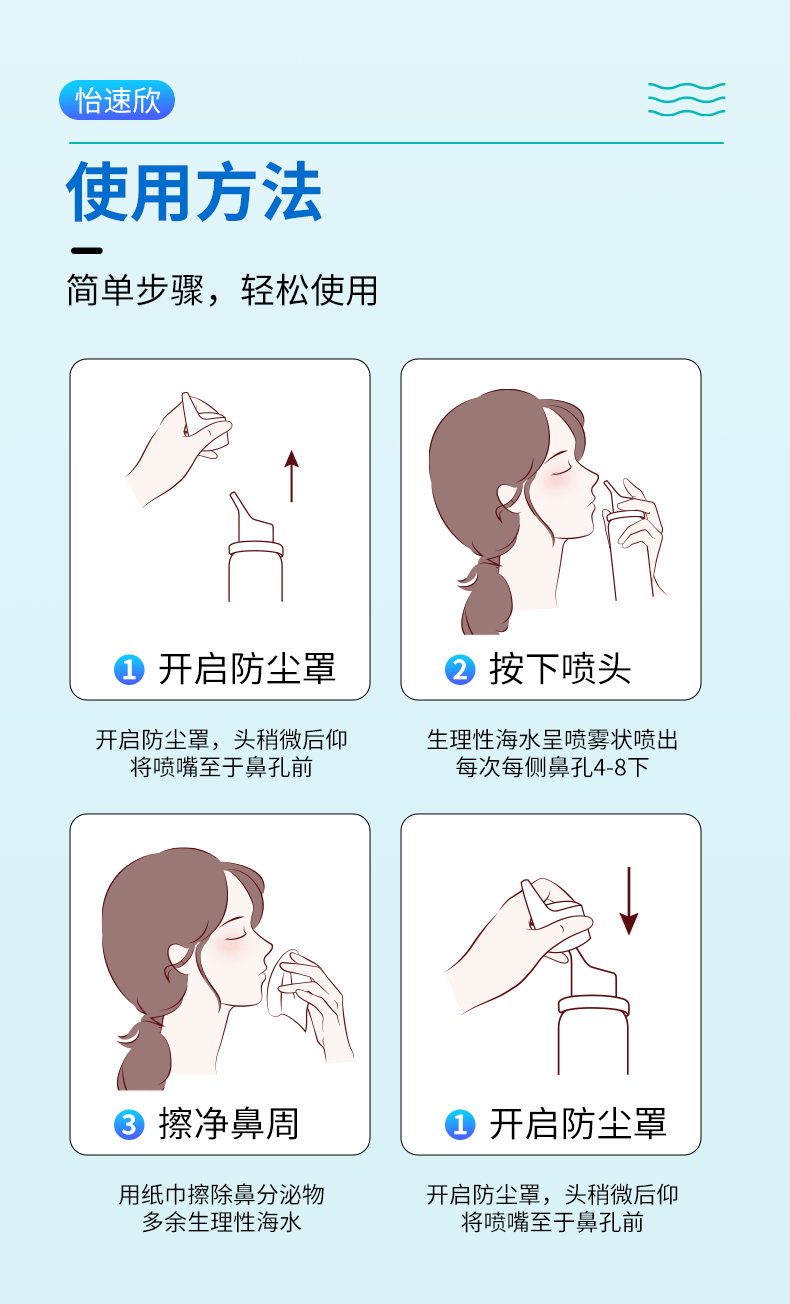 怡速欣

使用方法

简单步骤，轻松使用

1 开启防尘罩

开启防尘罩，头稍微后仰
将喷嘴至于鼻孔前

2 按下喷头

生理性海水呈喷雾状喷出
每次每侧鼻孔4-8下

3 擦净鼻周

用纸巾擦除鼻分泌物
多余生理性海水

1 开启防尘罩

开启防尘罩，头稍微后仰
将喷嘴至于鼻孔前