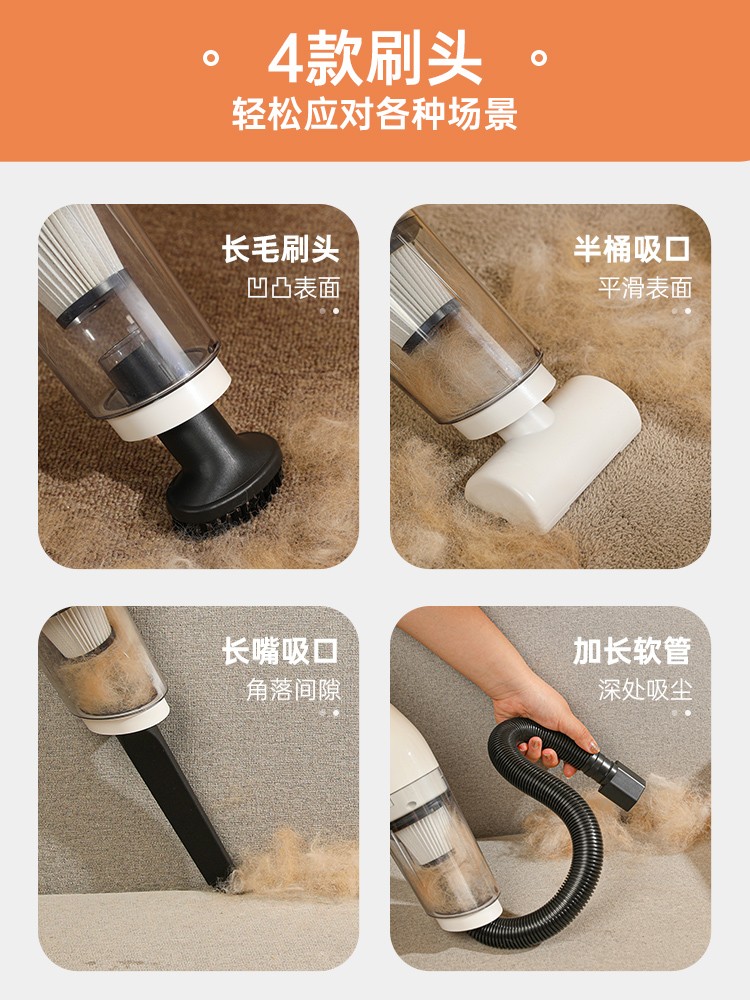 4款刷头
轻松应对各种场景

长毛刷头
凹凸表面

半桶吸口
平滑表面

长嘴吸口
角落间隙

加长软管
深处吸尘