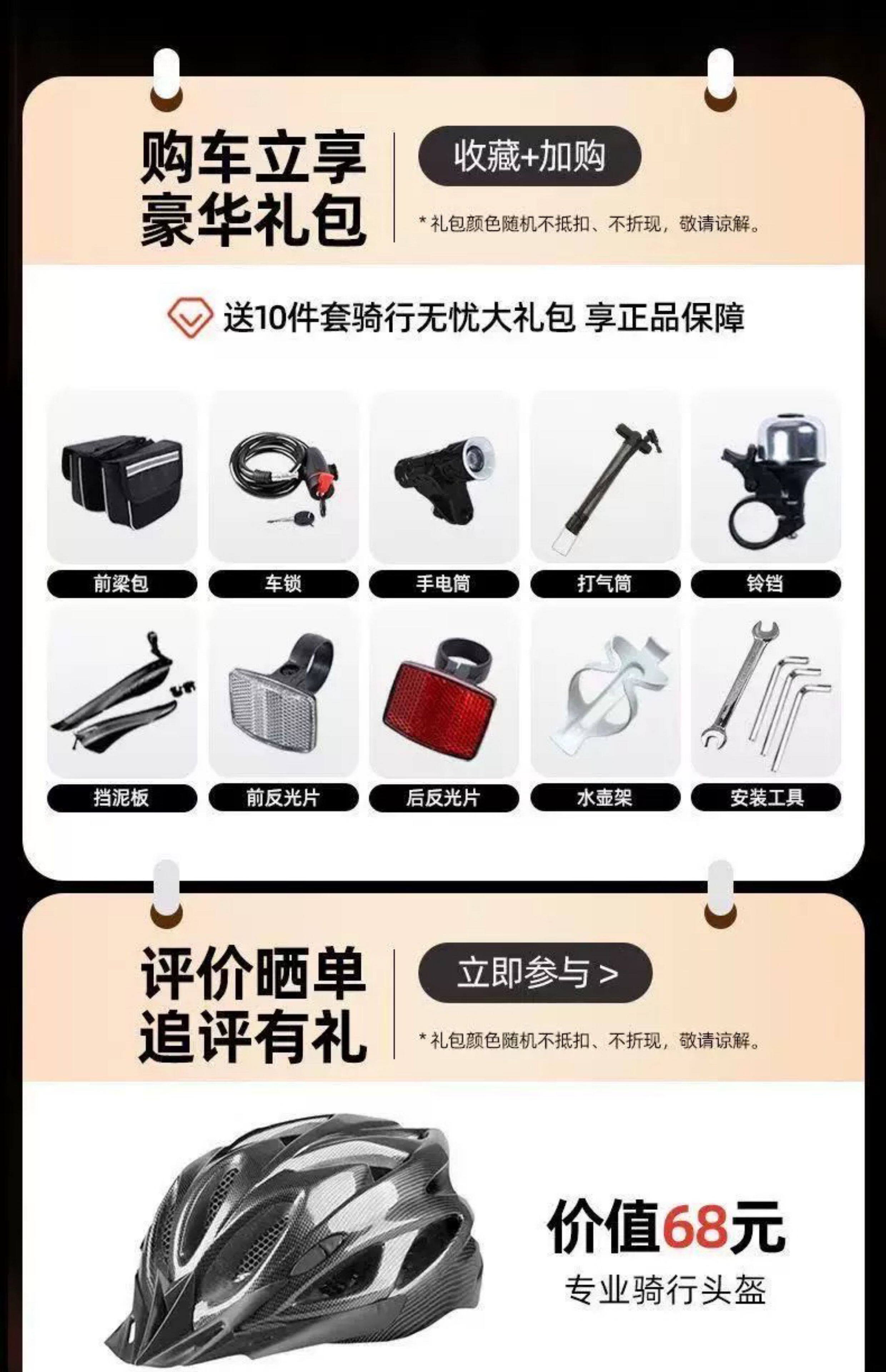 购车立享
豪华礼包

收藏+加购

* 礼包颜色随机不抵扣、不折现，敬请谅解。

送10件套骑行无忧大礼包 享正品保障

前梁包

车锁

手电筒

打气筒

铃铛

挡泥板

前反光片

后反光片

水壶架

安装工具

评价晒单
追评有礼

立即参与 >

* 礼包颜色随机不抵扣、不折现，敬请谅解。

价值68元

专业骑行头盔