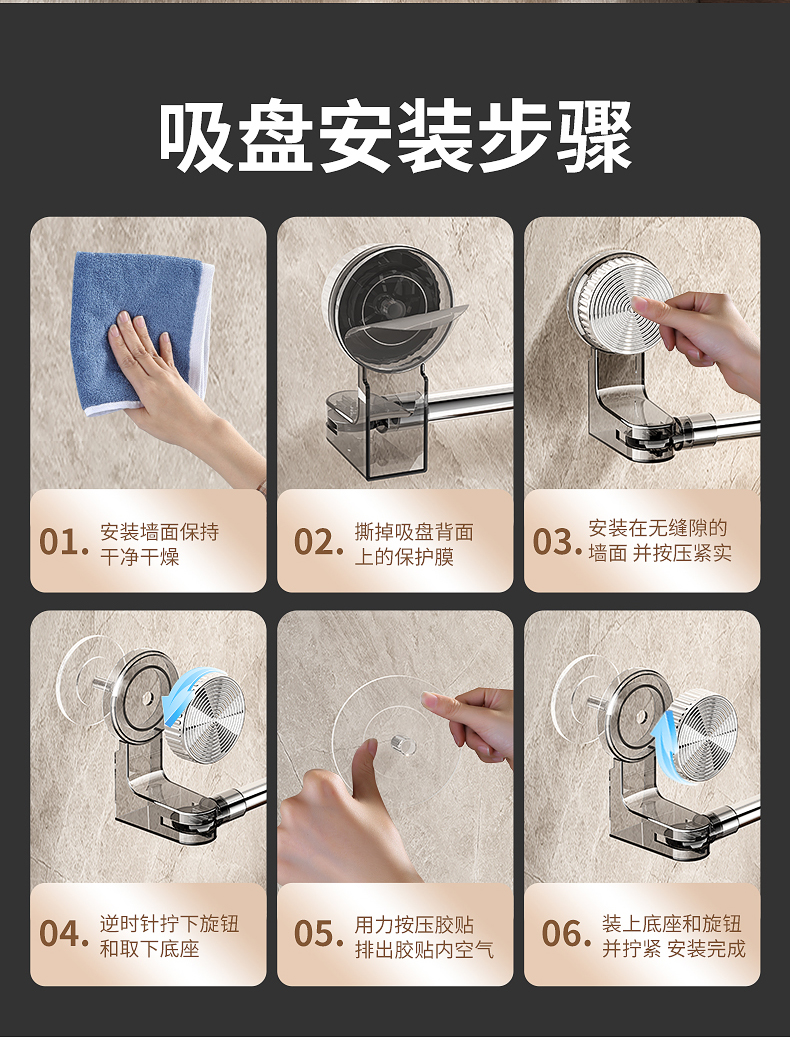 吸盘安装步骤

01. 安装墙面保持干净干燥

02. 撕掉吸盘背面上的保护膜

03. 安装在无缝隙的墙面 并按压紧实

04. 逆时针拧下旋钮和取下底座

05. 用力按压胶贴排出胶贴内空气

06. 装上底座和旋钮并拧紧 安装完成