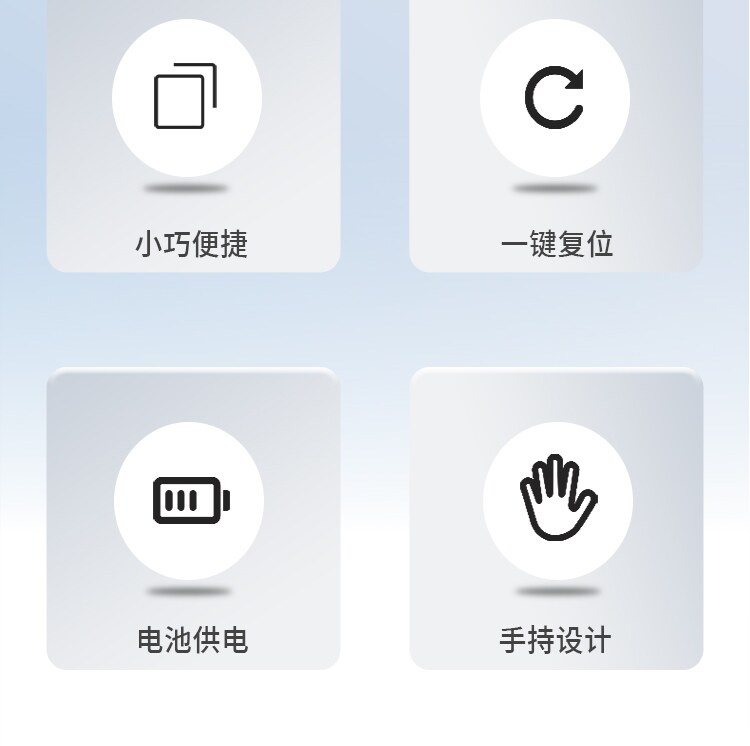 小巧便捷

一键复位

电池供电

手持设计