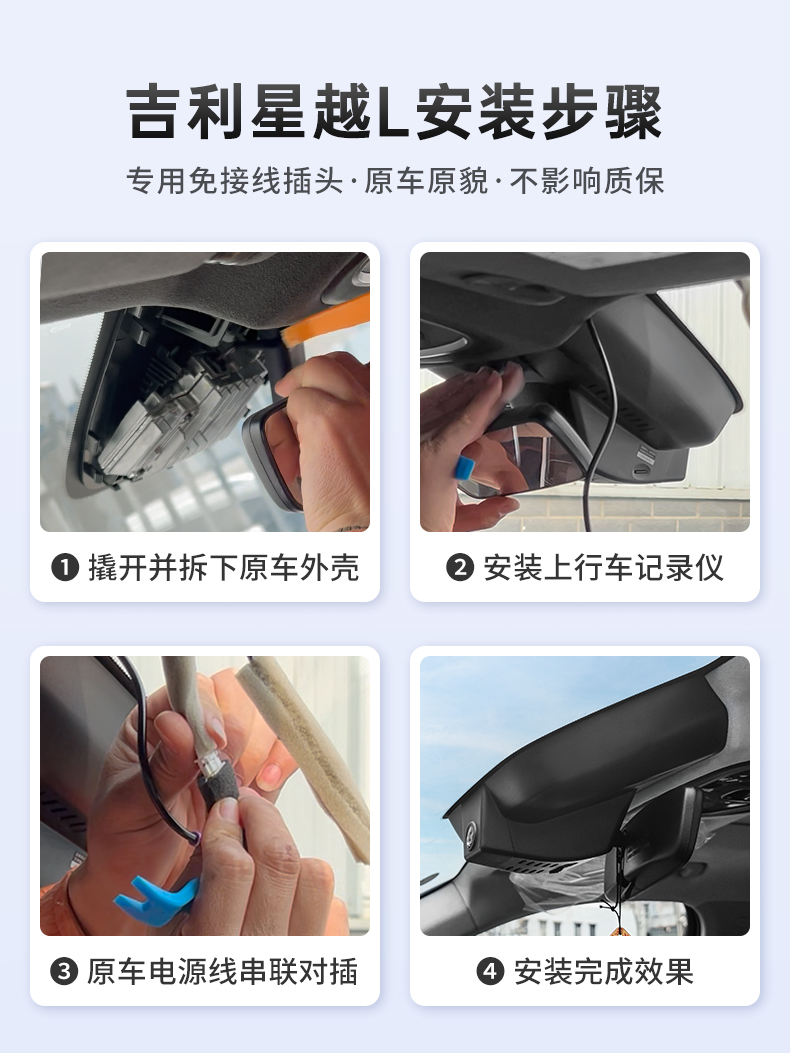 吉利星越L安装步骤

专用免接线插头·原车原貌·不影响质保

❶ 撬开并拆下原车外壳

❷ 安装上行车记录仪

❸ 原车电源线串联对插

❹ 安装完成效果