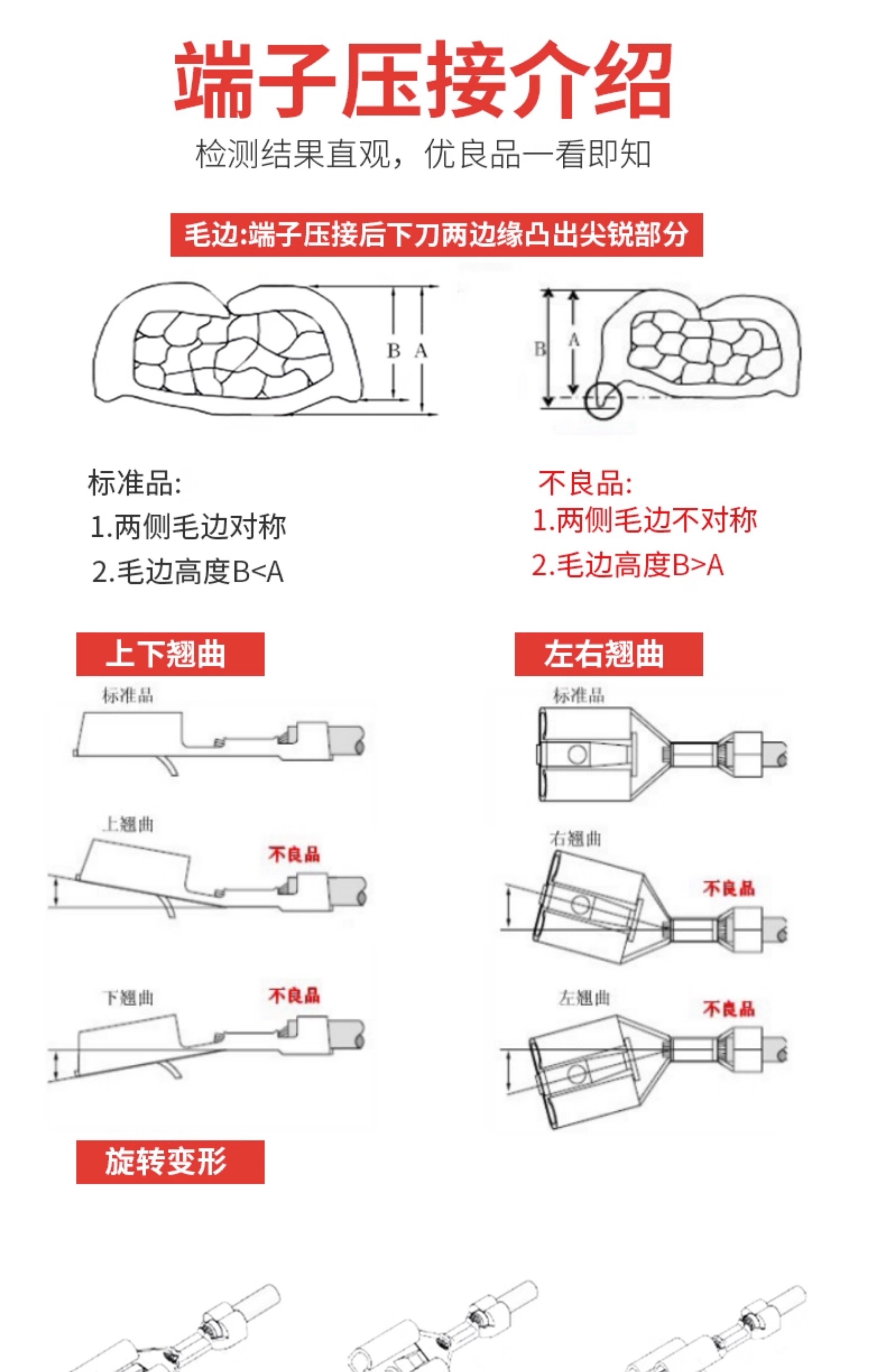 端子压接介绍

检测结果直观，优良品一看即知

毛边:端子压接后下刀两边缘凸出尖锐部分

B A

B A

标准品:
1.两侧毛边对称
2.毛边高度B<A

不良品:
1.两侧毛边不对称
2.毛边高度B>A

上下翘曲

标准品

上翘曲
不良品

下翘曲
不良品

左右翘曲

标准品

右翘曲
不良品

左翘曲
不良品

旋转变形