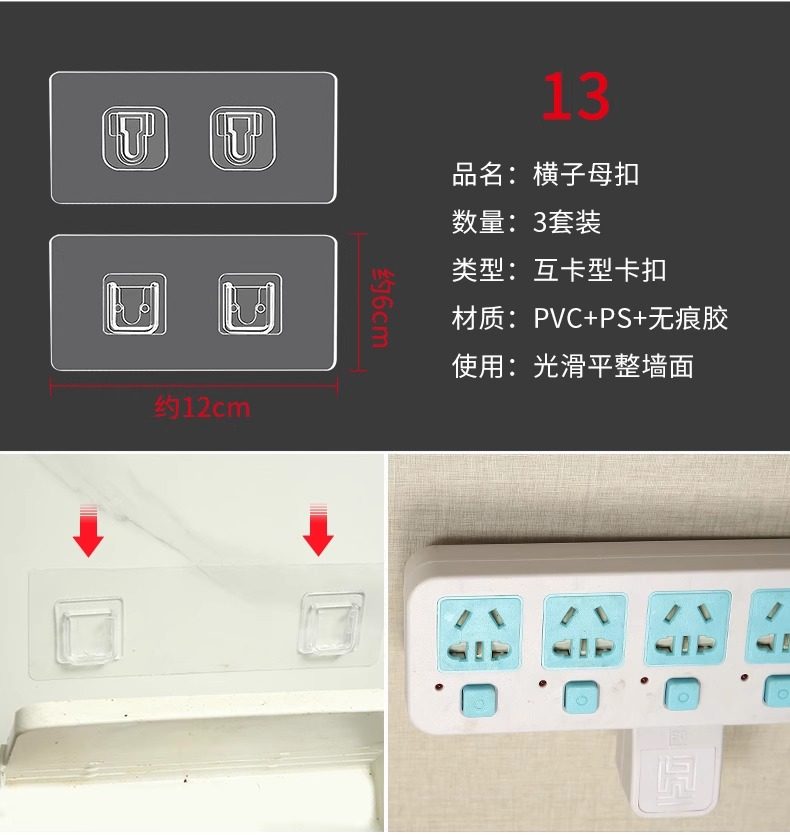 约6cm

约12cm

13

品名：横子母扣

数量：3套装

类型：互卡型卡扣

材质：PVC+PS+无痕胶

使用：光滑平整墙面