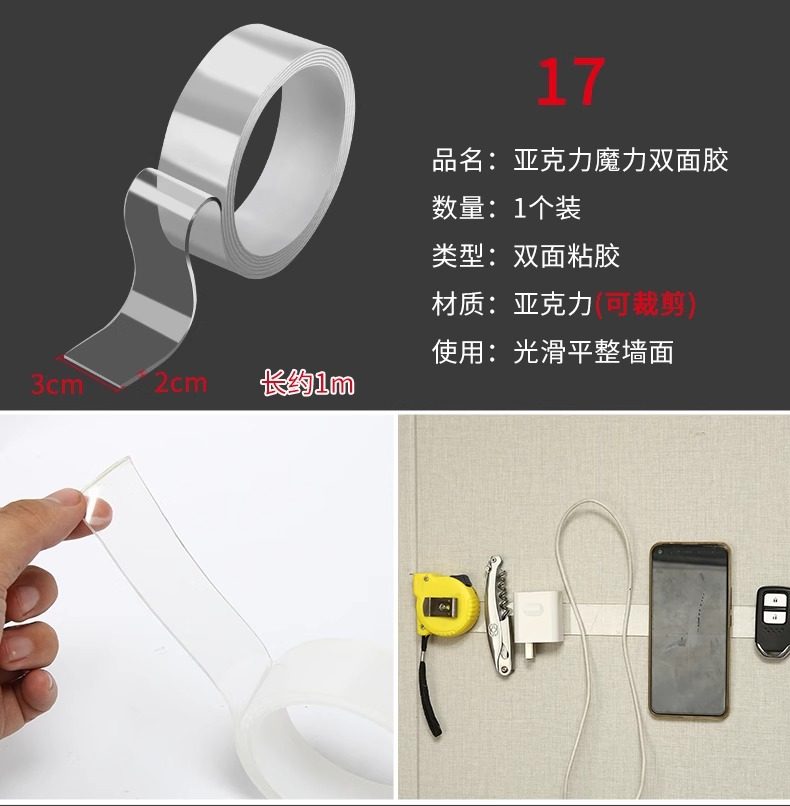 17

品名：亚克力魔力双面胶
数量：1个装
类型：双面粘胶
材质：亚克力(可裁剪)
使用：光滑平整墙面

3cm 2cm 长约1m