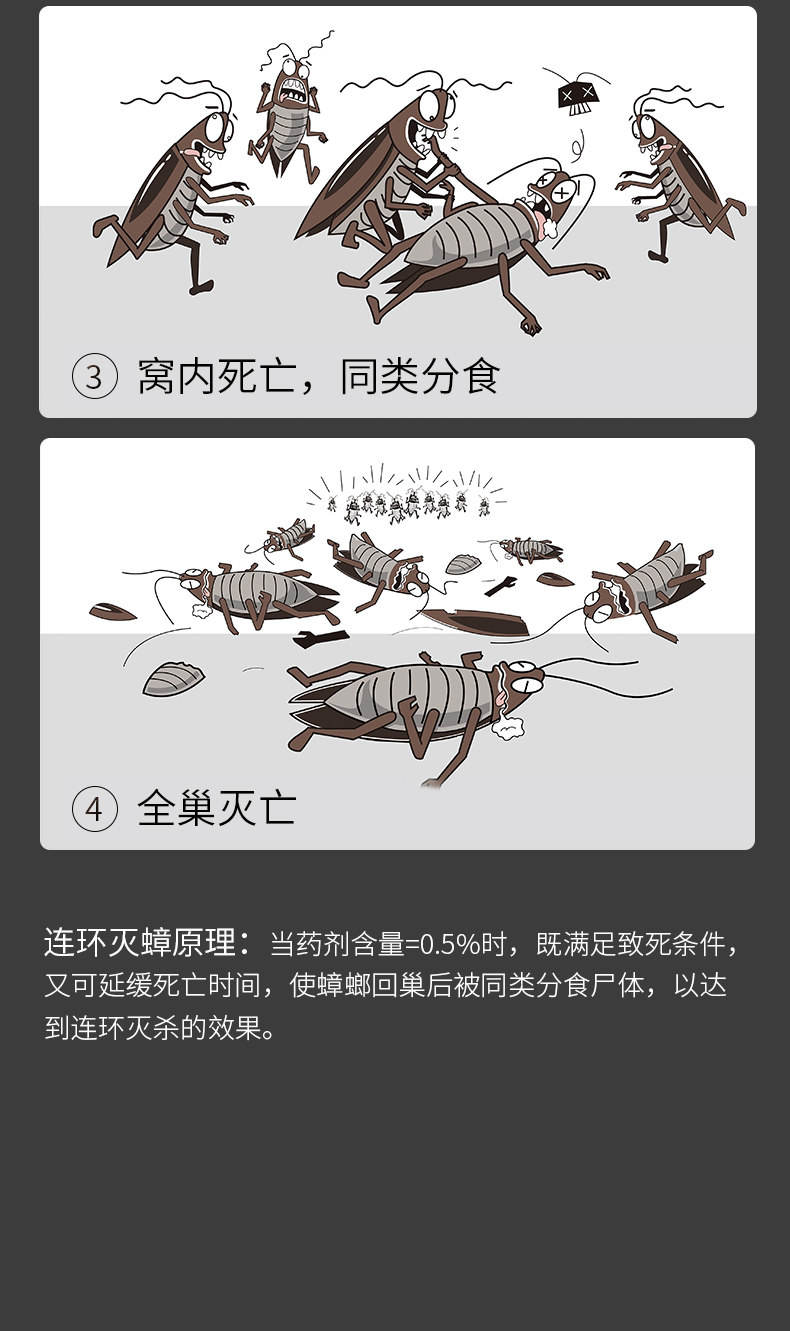 ③ 窝内死亡，同类分食

④ 全巢灭亡

连环灭蟑原理：当药剂含量=0.5%时，既满足致死条件，又可延缓死亡时间，使蟑螂回巢后被同类分食尸体，以达到连环灭杀的效果。