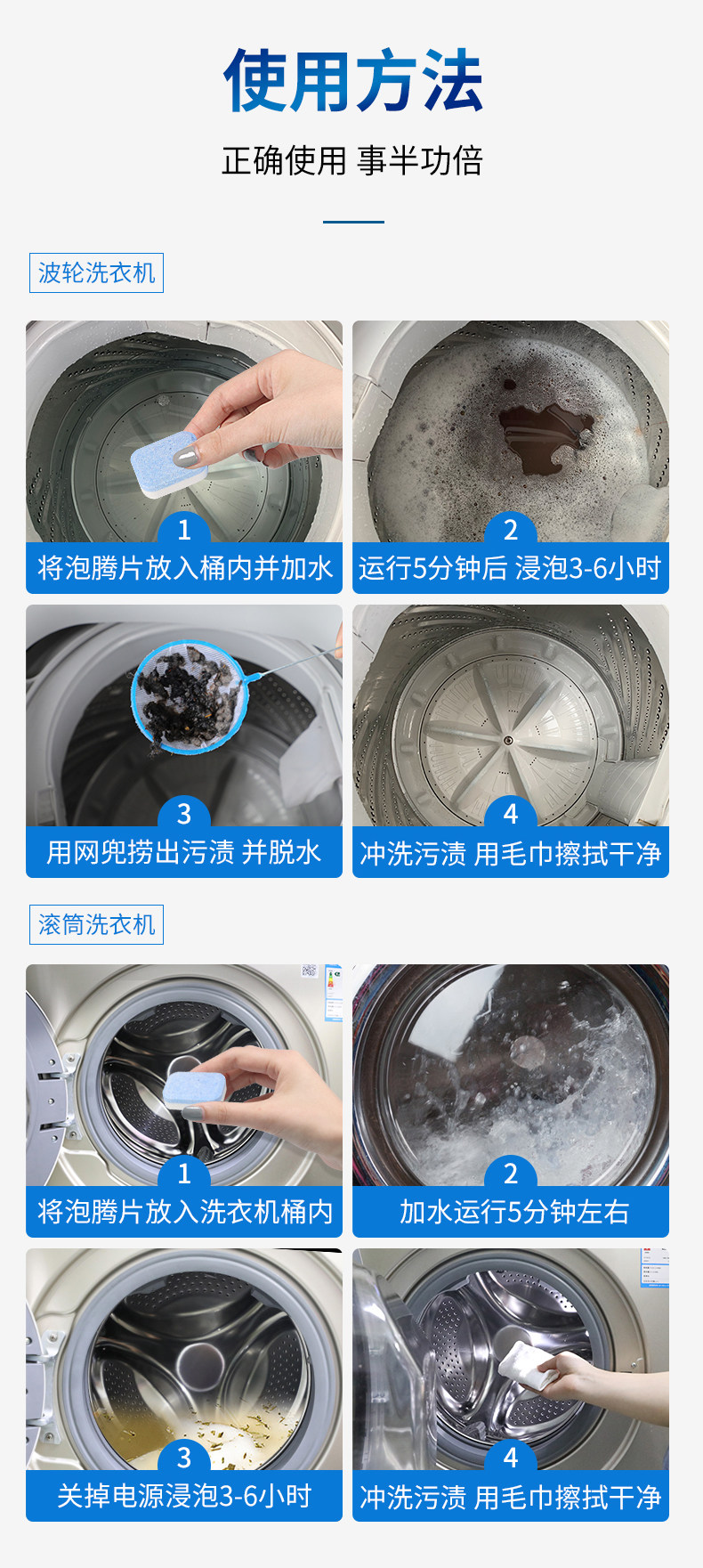 使用方法

正确使用 事半功倍

波轮洗衣机

1
将泡腾片放入桶内并加水

2
运行5分钟后 浸泡3-6小时

3
用网兜捞出污渍 并脱水

4
冲洗污渍 用毛巾擦拭干净

滚筒洗衣机

1
将泡腾片放入洗衣机桶内

2
加水运行5分钟左右

3
关掉电源浸泡3-6小时

4
冲洗污渍 用毛巾擦拭干净