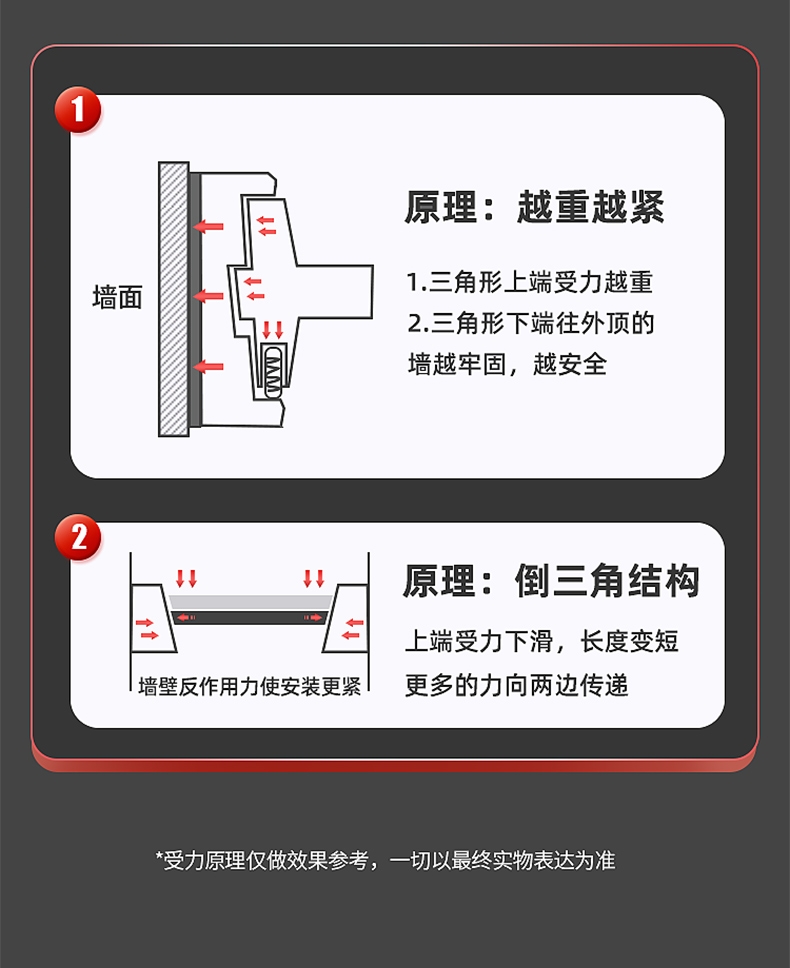 1

墙面

原理：越重越紧

1.三角形上端受力越重

2.三角形下端往外顶的墙越牢固，越安全

2

墙壁反作用力使安装更紧

原理：倒三角结构

上端受力下滑，长度变短

更多的力向两边传递

*受力原理仅做效果参考，一切以最终实物表达为准