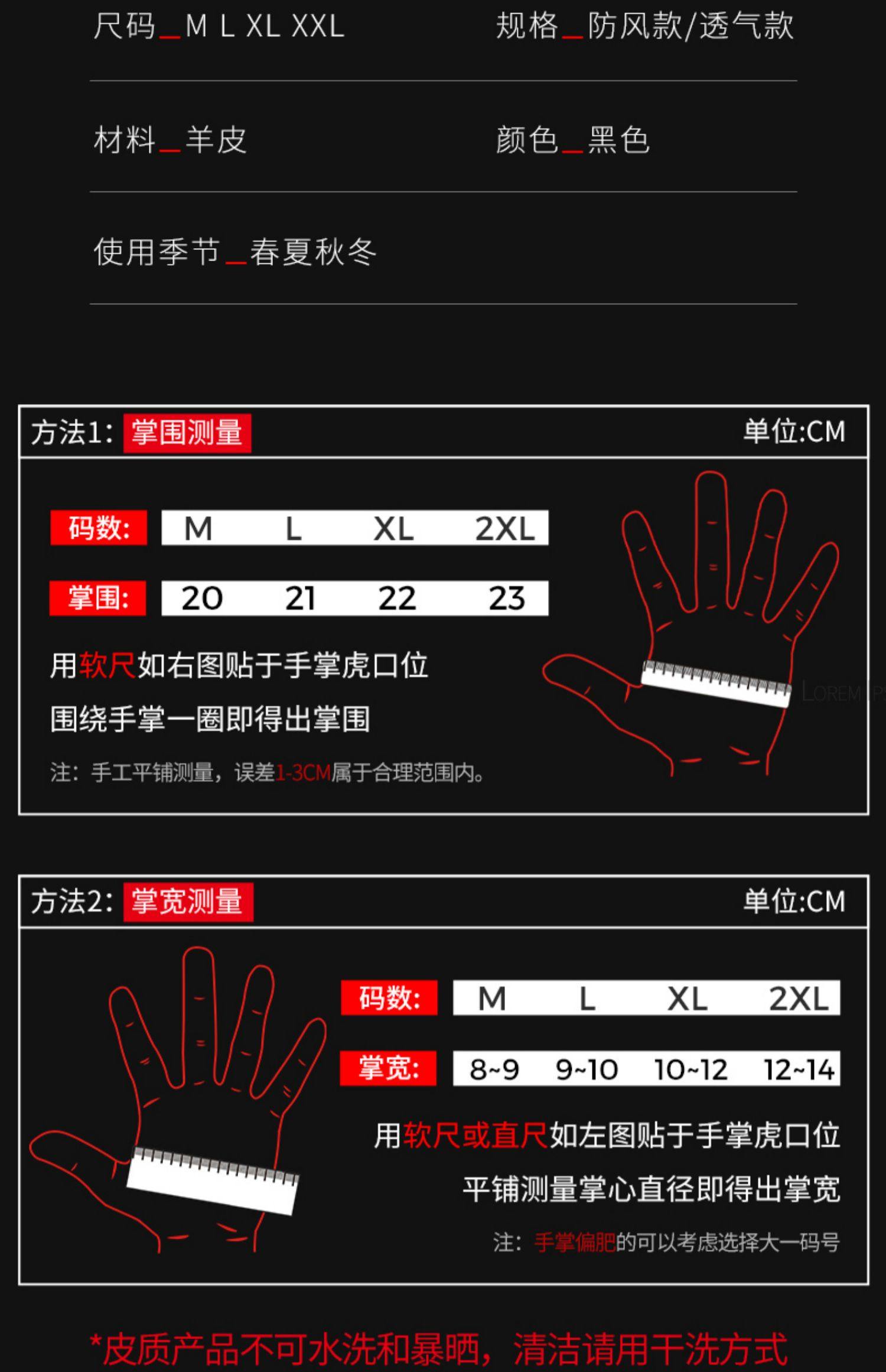 尺码_M L XL XXL

规格_防风款/透气款

材料_羊皮

颜色_黑色

使用季节_春夏秋冬

方法1: 掌围测量

单位:CM

| 码数: | M | L | XL | 2XL |
|---|---|---|---|---|
| 掌围: | 20 | 21 | 22 | 23 |

用软尺如右图贴于手掌虎口位

围绕手掌一圈即得出掌围

注：手工平铺测量，误差1-3CM属于合理范围内。

LOREM IP

方法2: 掌宽测量

单位:CM

| 码数: | M | L | XL | 2XL |
|---|---|---|---|---|
| 掌宽: | 8~9 | 9~10 | 10~12 | 12~14 |

用软尺或直尺如左图贴于手掌虎口位

平铺测量掌心直径即得出掌宽

注：手掌偏肥的可以考虑选择大一码号

*皮质产品不可水洗和暴晒，清洁请用干洗方式