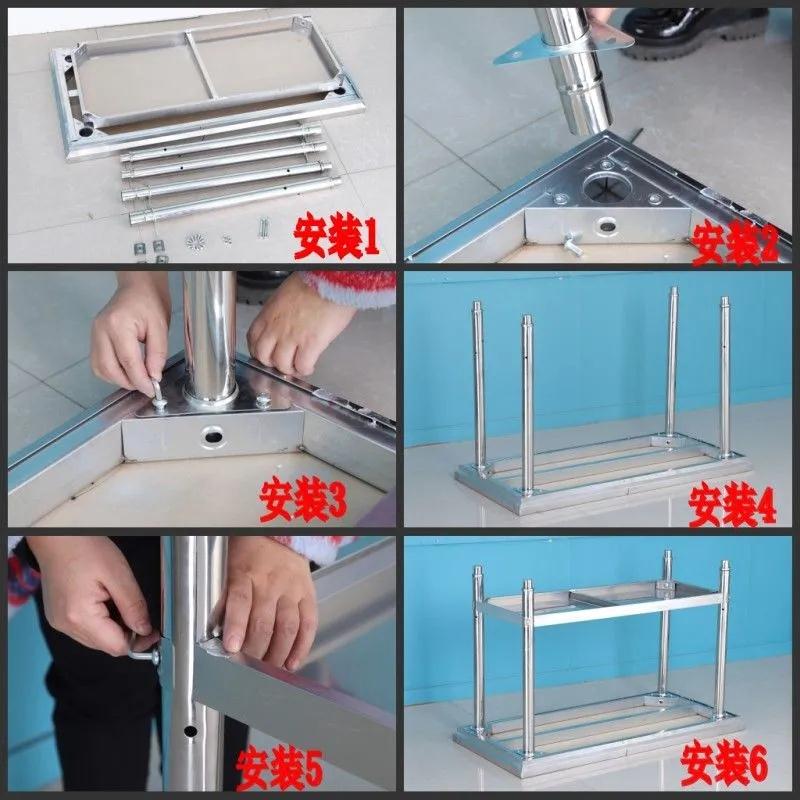 安装1

安装2

安装3

安装4

安装5

安装6