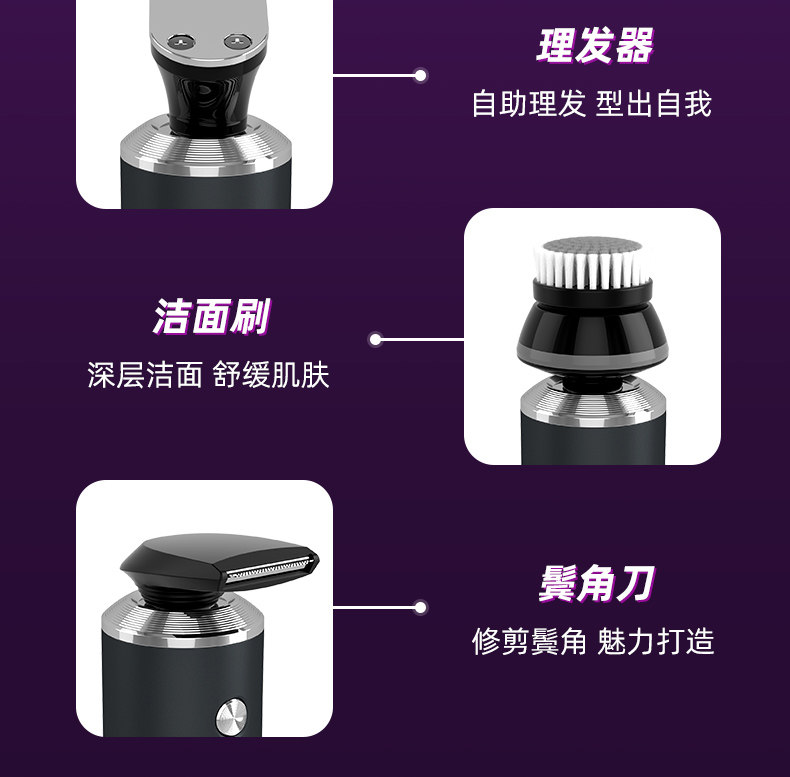 理发器
自助理发 型出自我

洁面刷
深层洁面 舒缓肌肤

鬓角刀
修剪鬓角 魅力打造