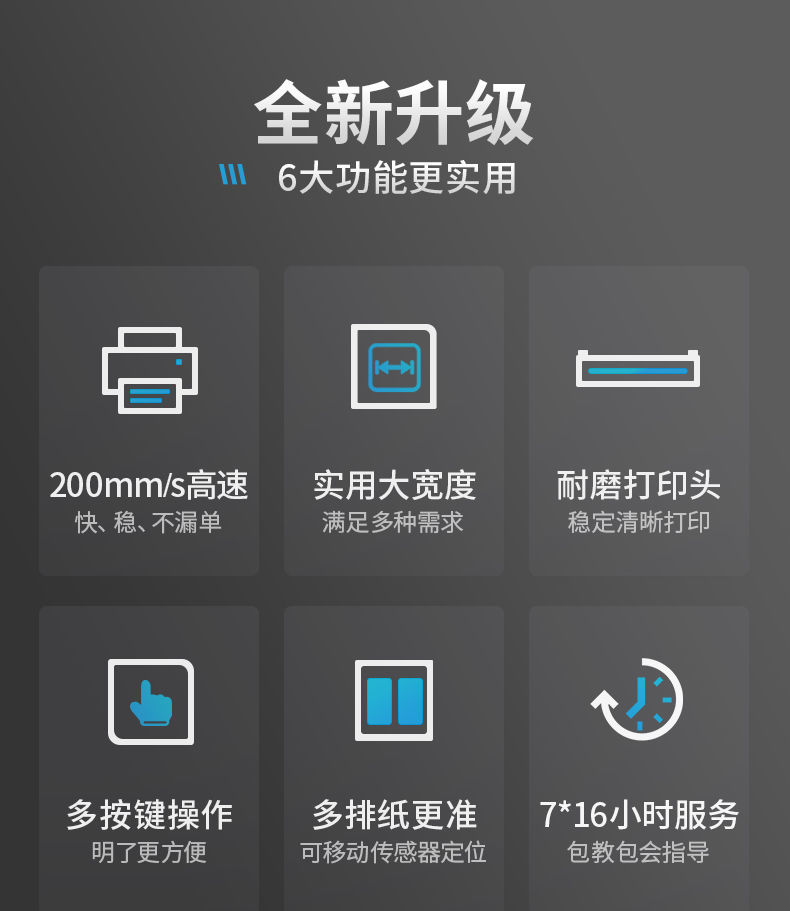 全新升级

6大功能更实用

200mm/s高速
快、稳、不漏单

实用大宽度
满足多种需求

耐磨打印头
稳定清晰打印

多按键操作
明了更方便

多排纸更准
可移动传感器定位

7*16小时服务
包教包会指导