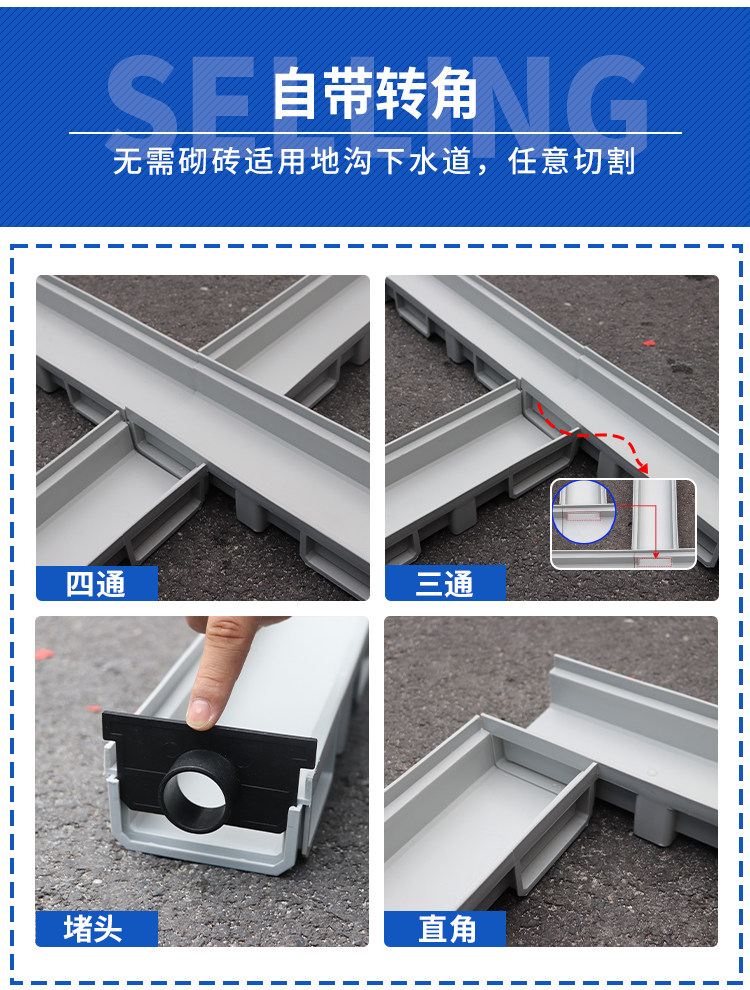 SELLING
自带转角
无需砌砖适用地沟下水道，任意切割

四通

三通

堵头

直角