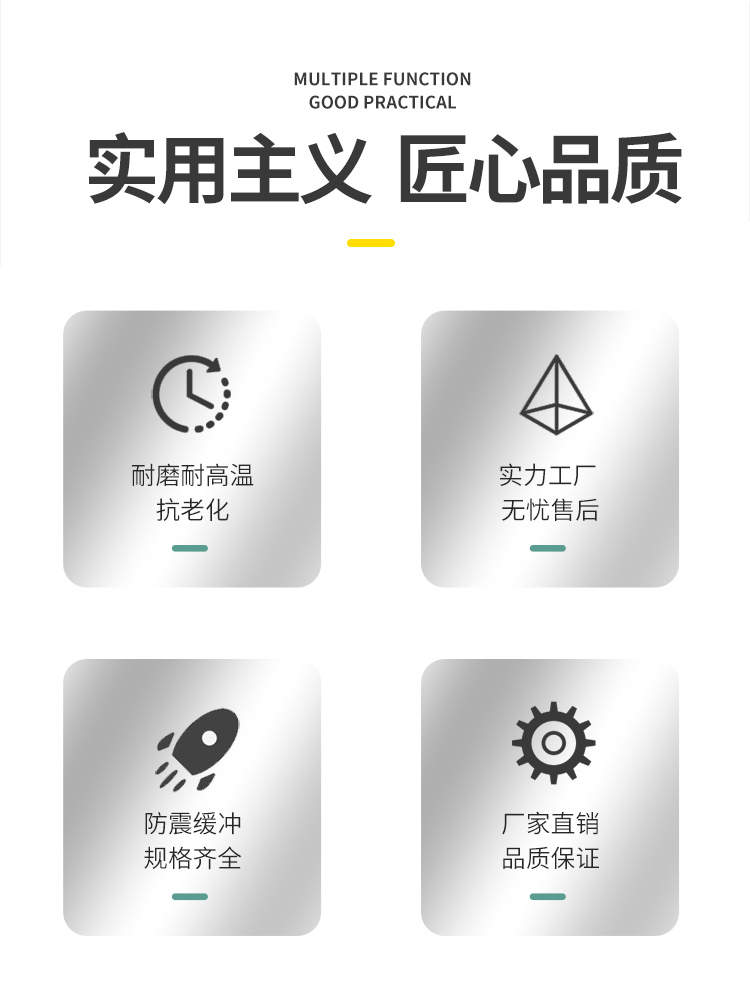 MULTIPLE FUNCTION
GOOD PRACTICAL

实用主义 匠心品质

耐磨耐高温
抗老化

实力工厂
无忧售后

防震缓冲
规格齐全

厂家直销
品质保证