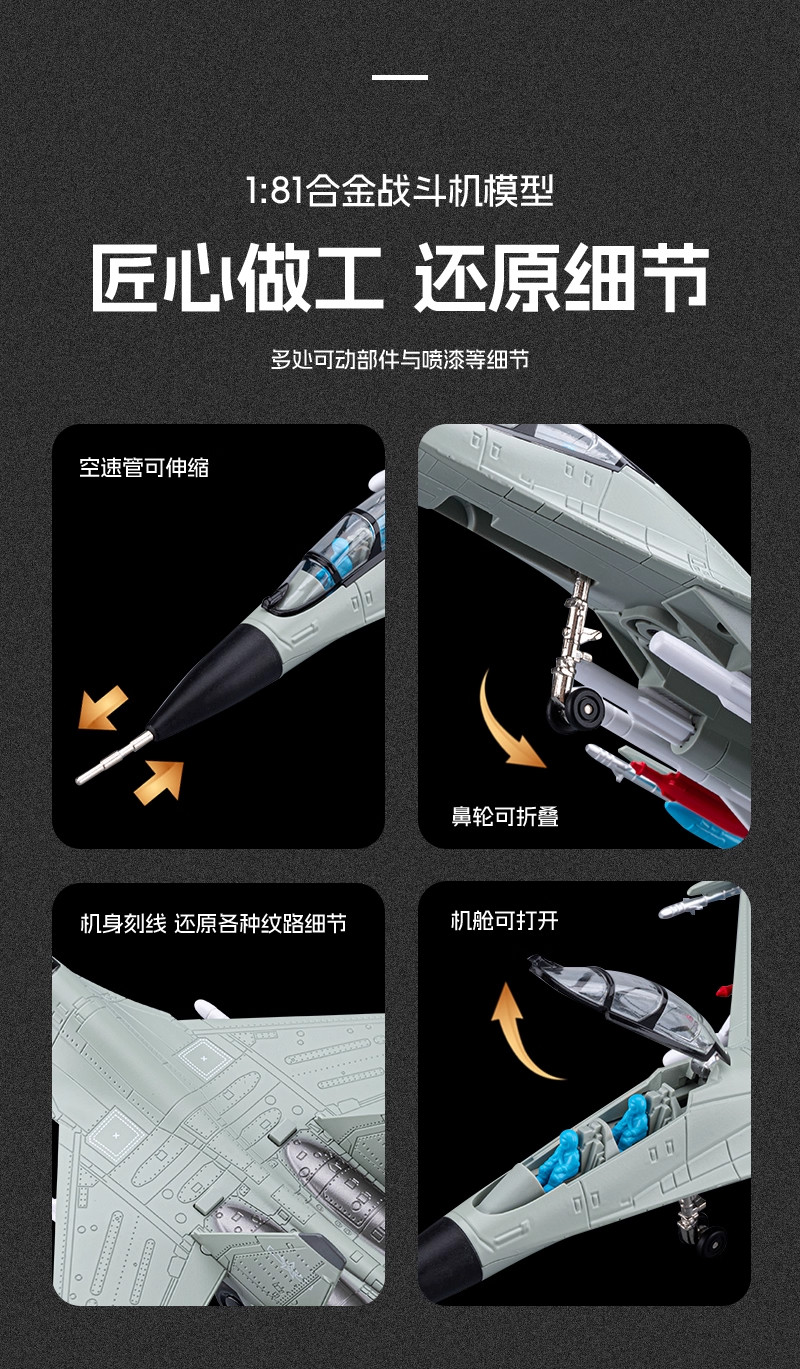 1:81合金战斗机模型

匠心做工 还原细节

多处可动部件与喷漆等细节

空速管可伸缩

鼻轮可折叠

机身刻线 还原各种纹路细节

机舱可打开