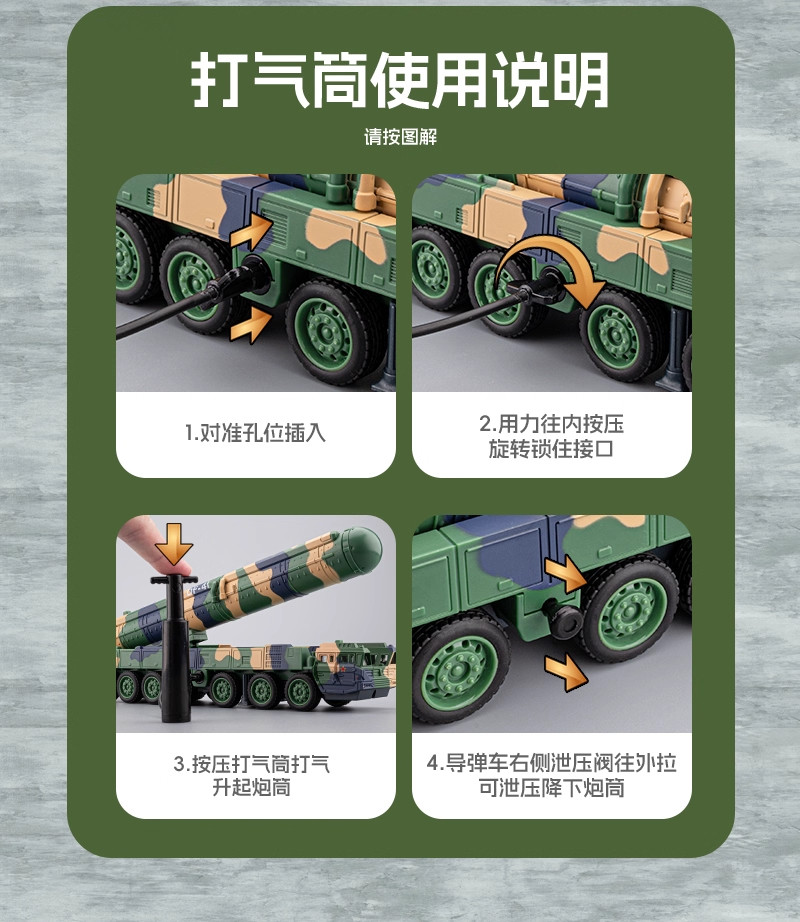 打气筒使用说明

请按图解

1.对准孔位插入

2.用力往内按压
旋转锁住接口

3.按压打气筒打气
升起炮筒

4.导弹车右侧泄压阀往外拉
可泄压降下炮筒