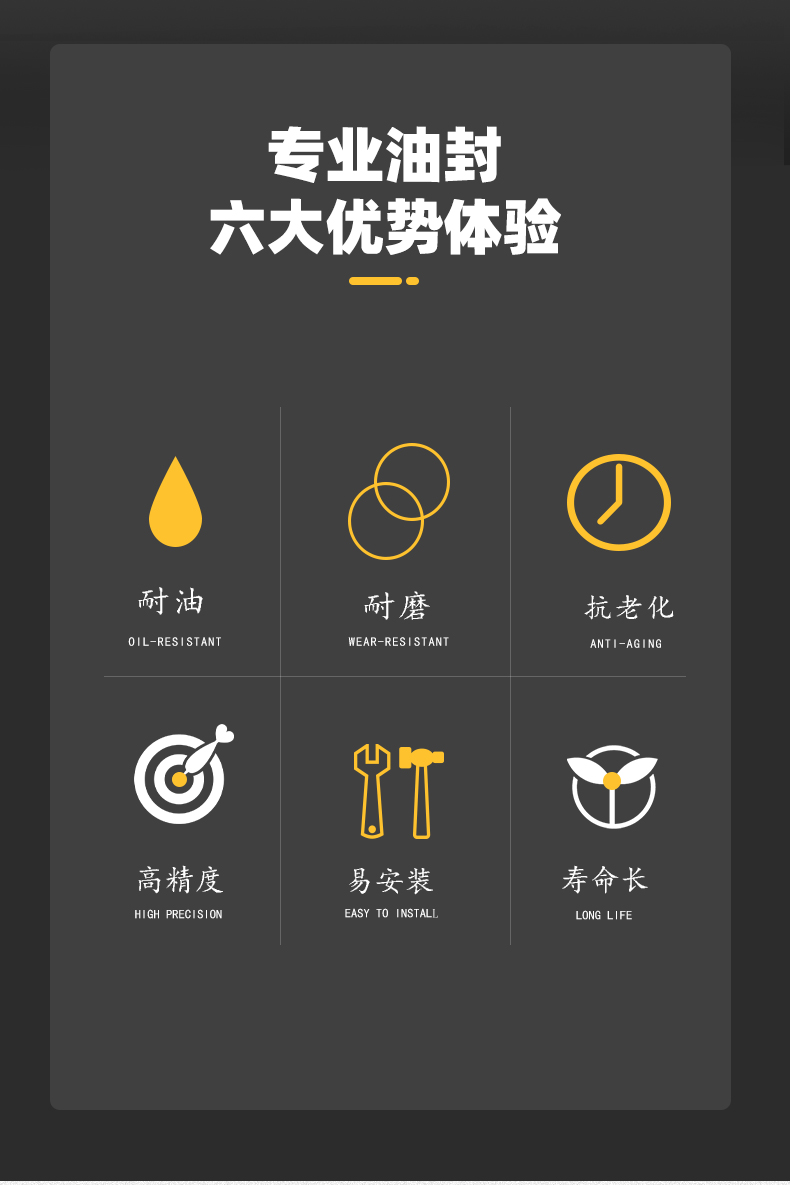 专业油封
六大优势体验

耐油
OIL-RESISTANT

耐磨
WEAR-RESISTANT

抗老化
ANTI-AGING

高精度
HIGH PRECISION

易安装
EASY TO INSTALL

寿命长
LONG LIFE