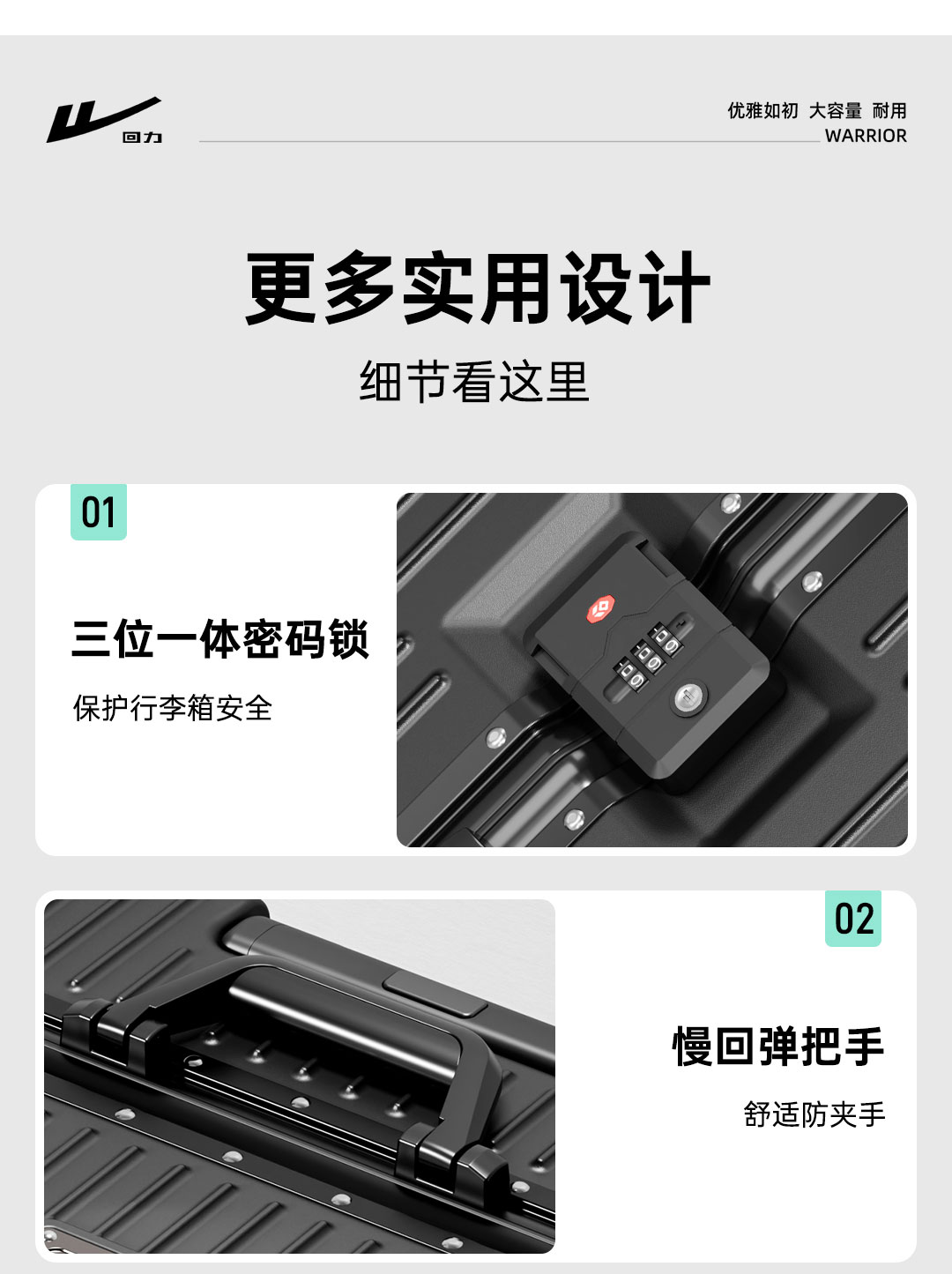 回力

优雅如初 大容量 耐用
WARRIOR

更多实用设计

细节看这里

01

三位一体密码锁

保护行李箱安全

02

慢回弹把手

舒适防夹手