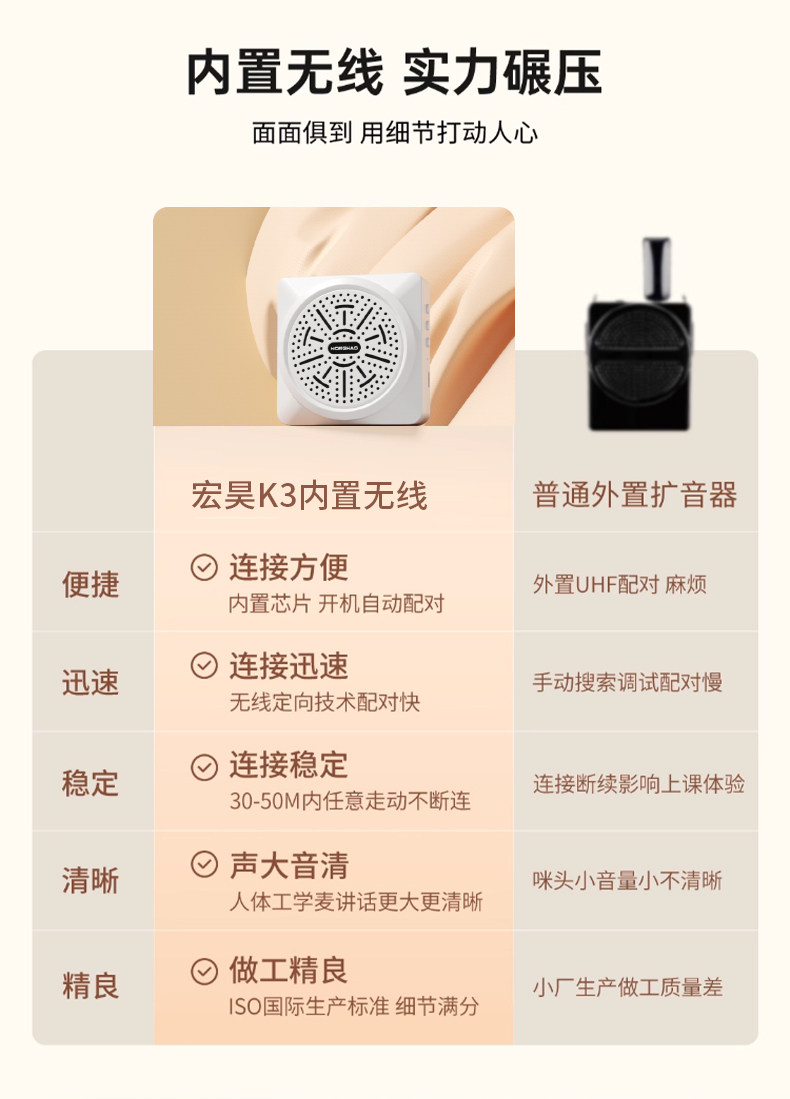 内置无线 实力碾压

面面俱到 用细节打动人心

HONGHAO

| | 宏昊K3内置无线 | 普通外置扩音器 |
|---|---|---|
| 便捷 | 连接方便 内置芯片 开机自动配对 | 外置UHF配对 麻烦 |
| 迅速 | 连接迅速 无线定向技术配对快 | 手动搜索调试配对慢 |
| 稳定 | 连接稳定 30-50M内任意走动不断连 | 连接断续影响上课体验 |
| 清晰 | 声大音清 人体工学麦讲话更大更清晰 | 咪头小音量小不清晰 |
| 精良 | 做工精良 ISO国际生产标准 细节满分 | 小厂生产做工质量差 |